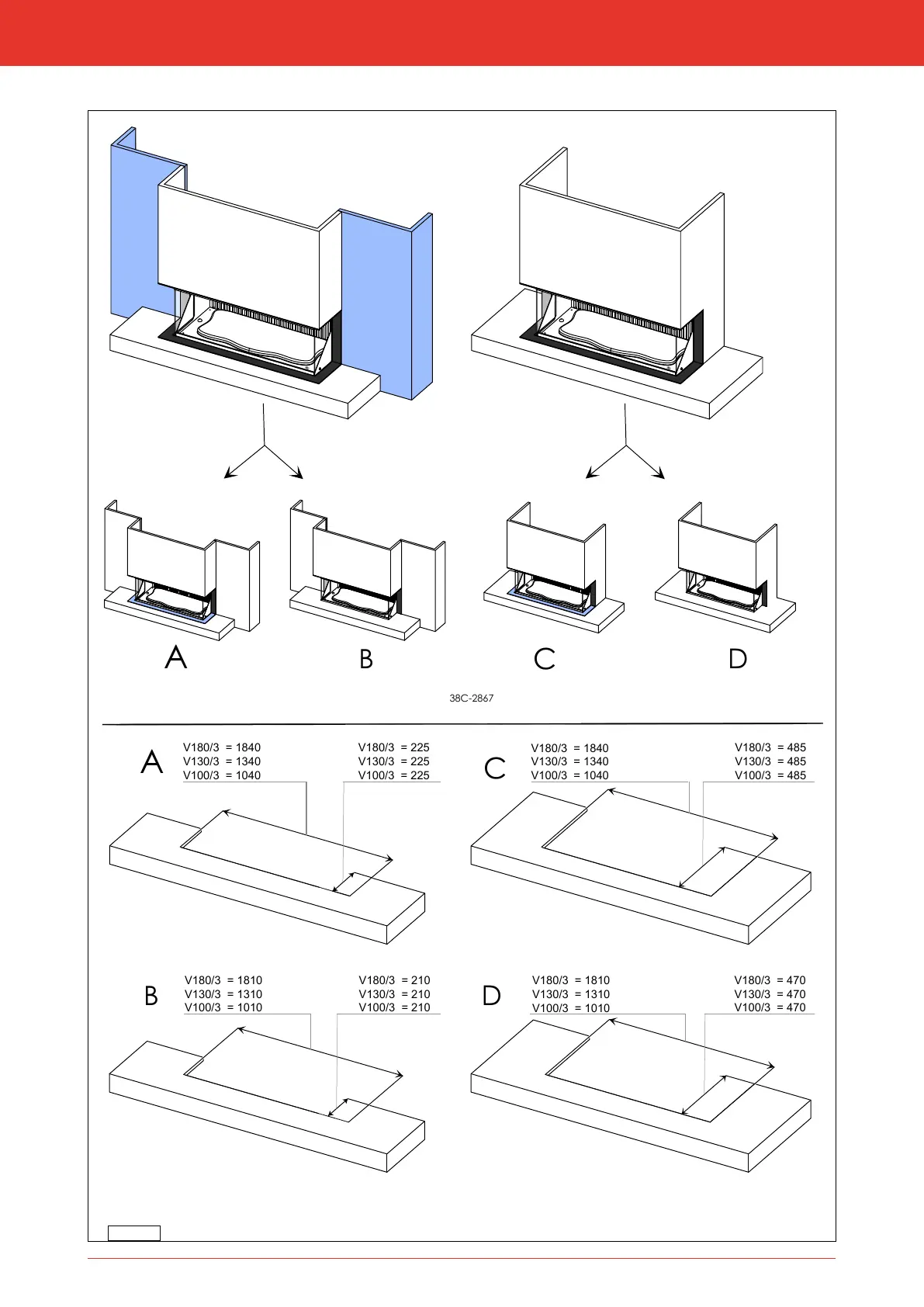 A

B

C

D

38C-2867

A

V180/3 = 1840
V130/3 = 1340
V100/3 = 1040

V180/3 = 225
V130/3 = 225
V100/3 = 225

C

V180/3 = 1840
V130/3 = 1340
V100/3 = 1040

V180/3 = 485
V130/3 = 485
V100/3 = 485

B

V180/3 = 1810
V130/3 = 1310
V100/3 = 1010

V180/3 = 210
V130/3 = 210
V100/3 = 210

D

V180/3 = 1810
V130/3 = 1310
V100/3 = 1010

V180/3 = 470
V130/3 = 470
V100/3 = 470