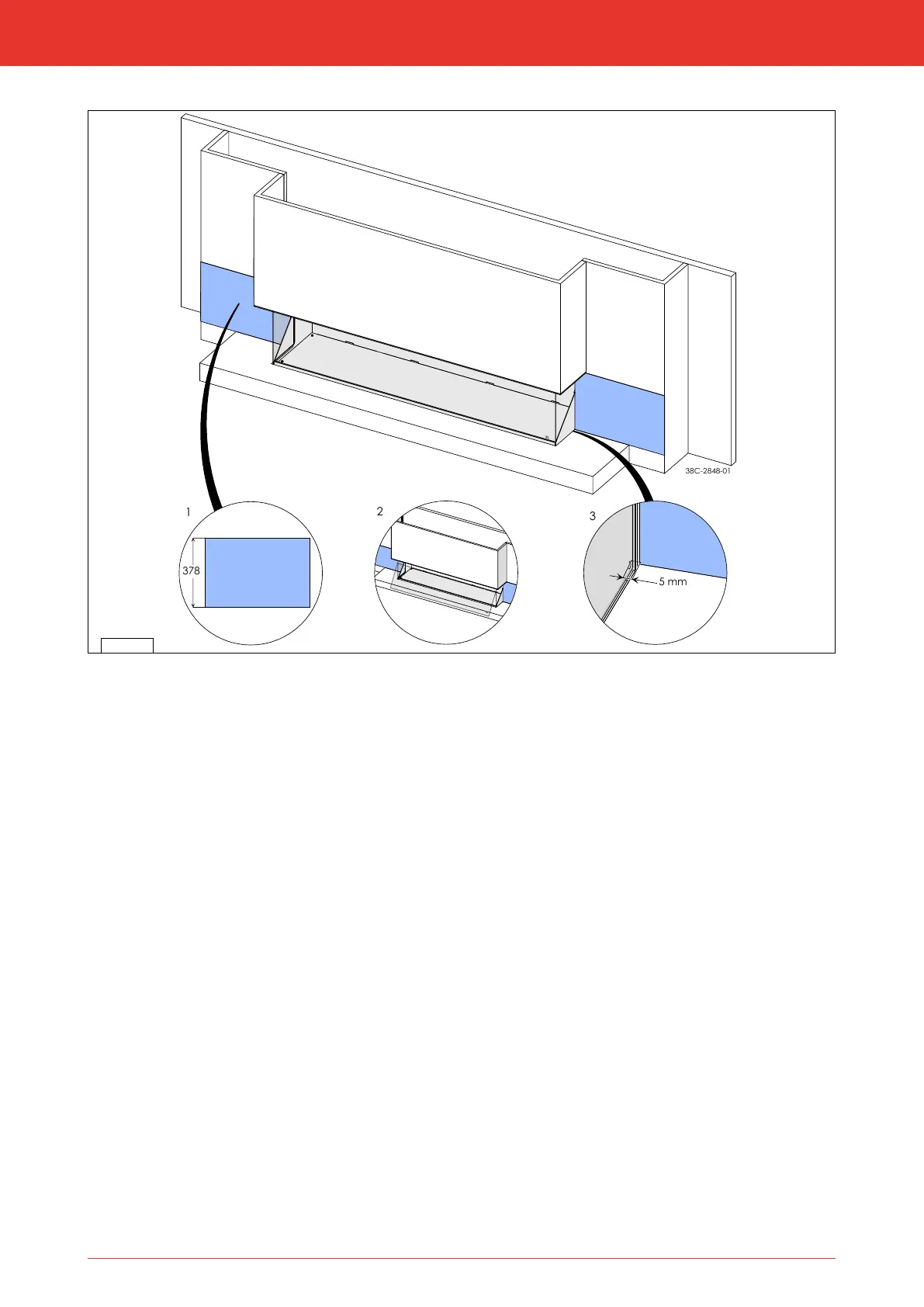 38C-2848-01

1

378

2

3

5 mm