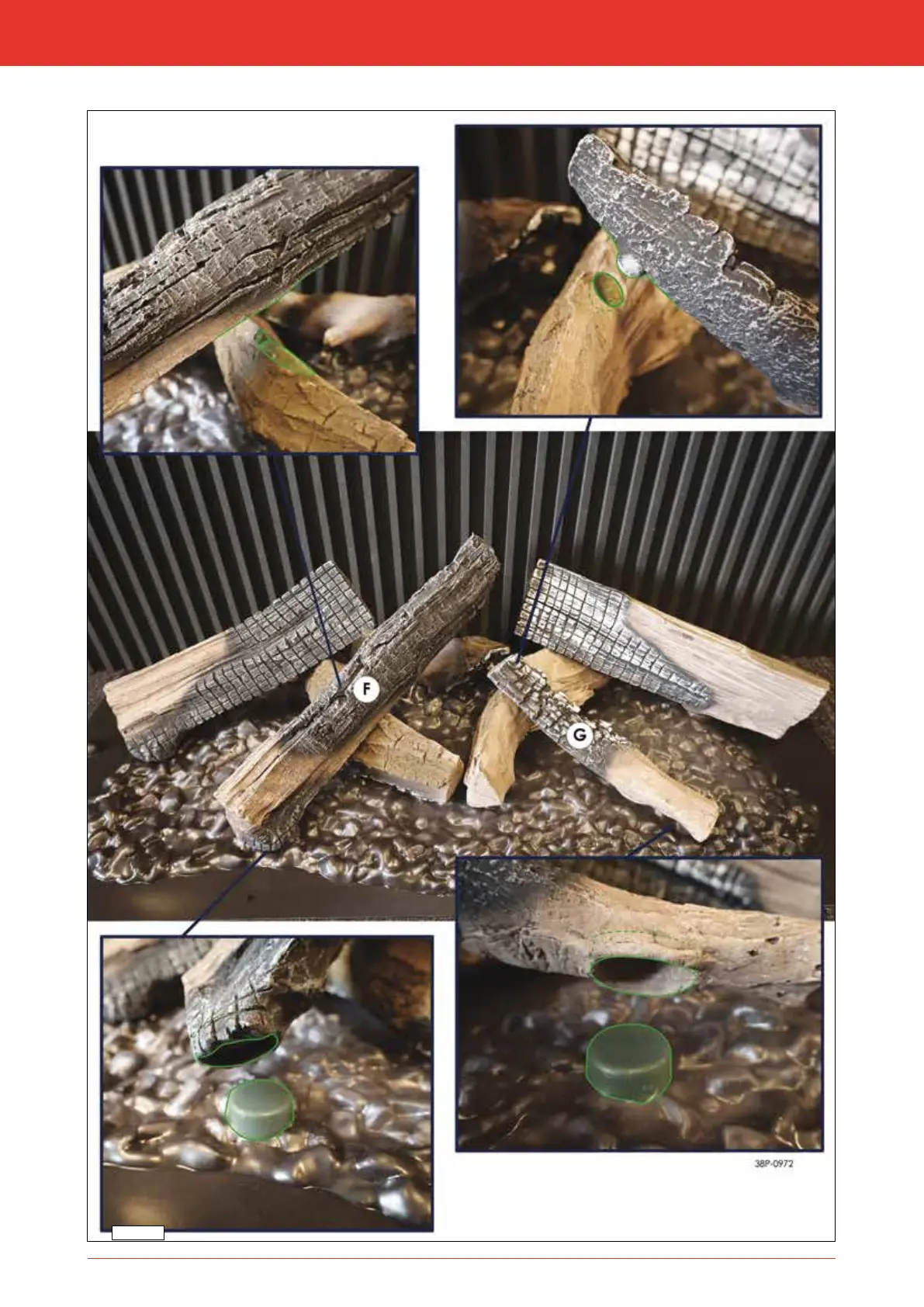 F

G

38P-0972