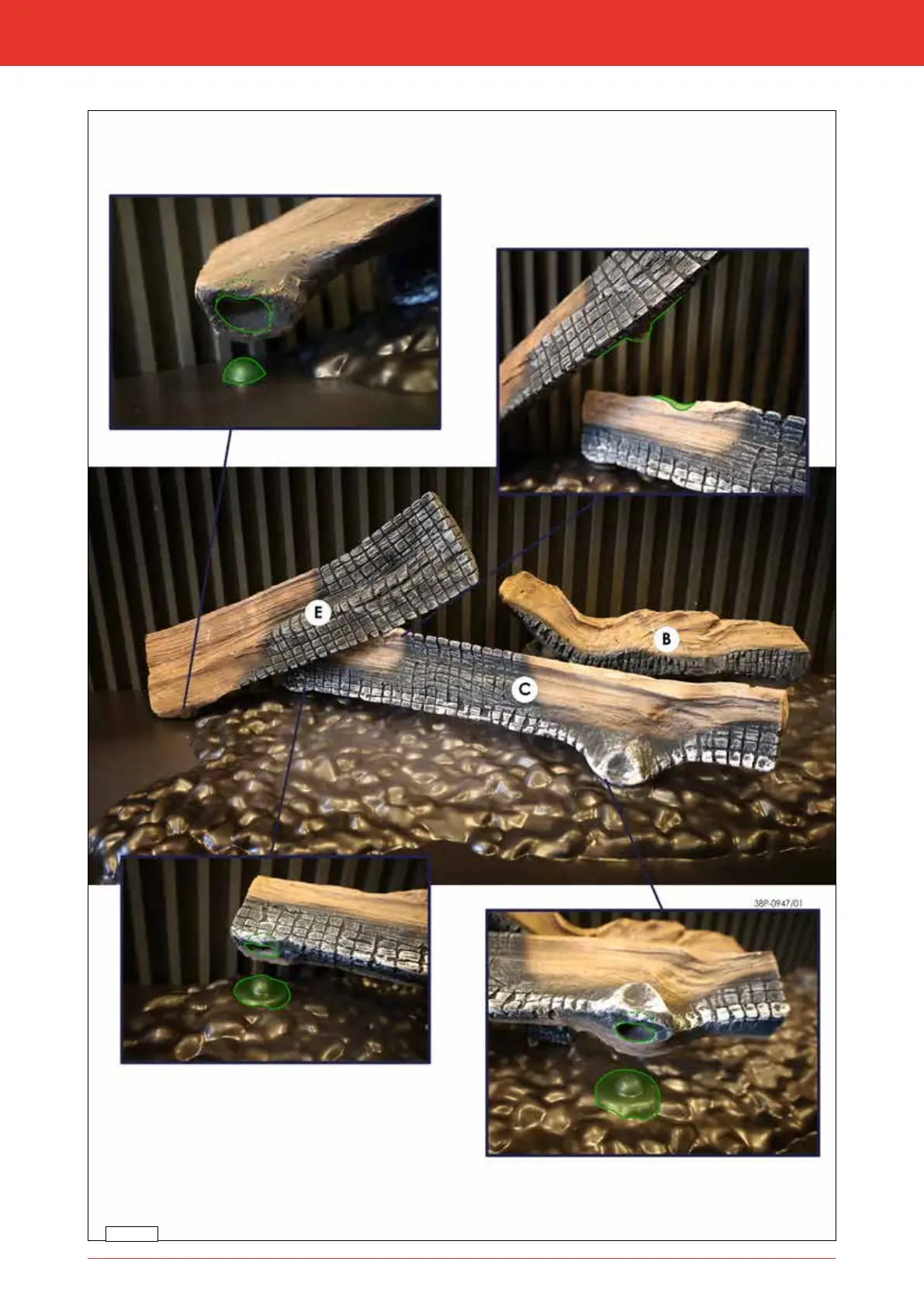 E

B

C

38P-0947/01