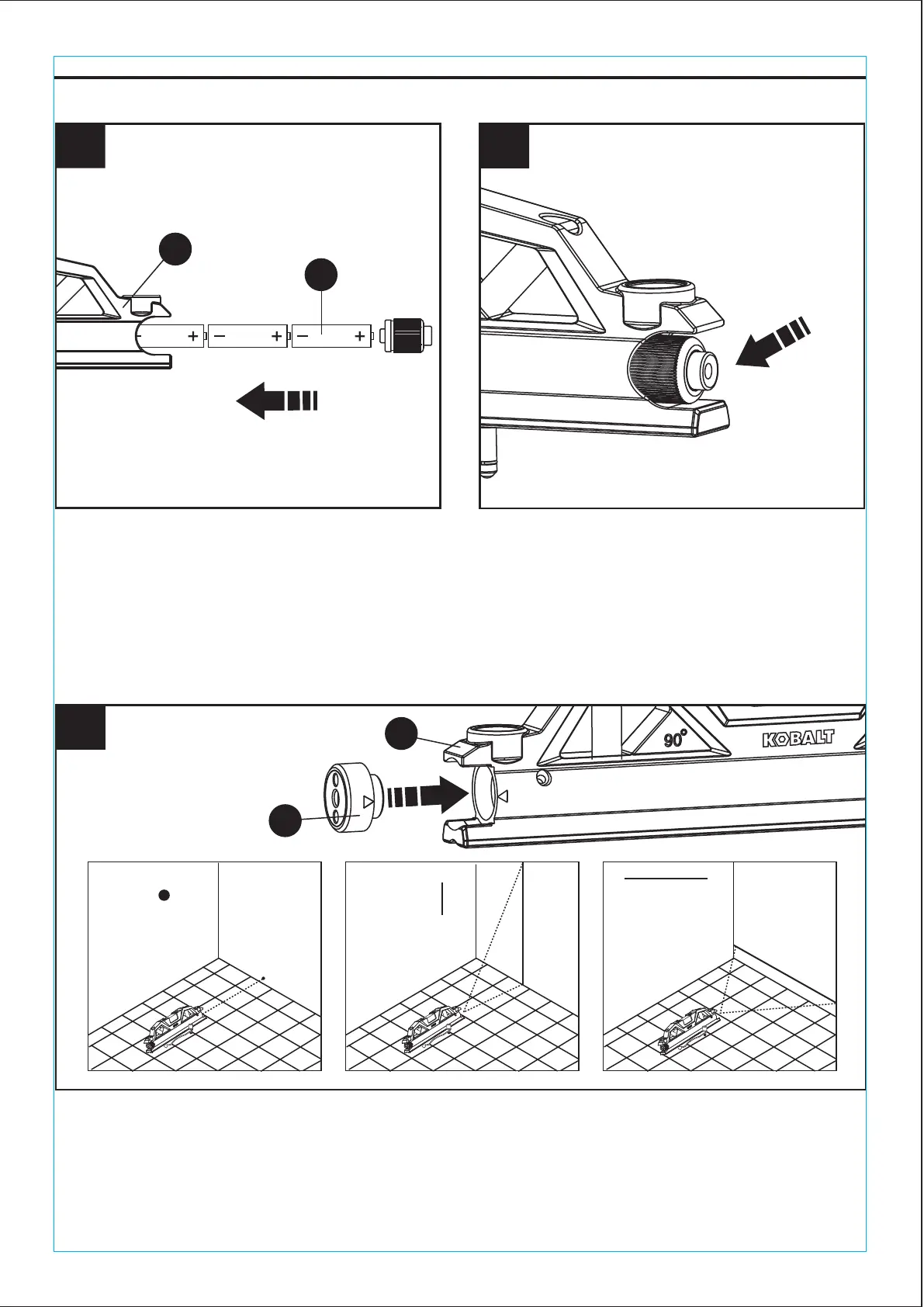 + − + − +

90°

KOBALT