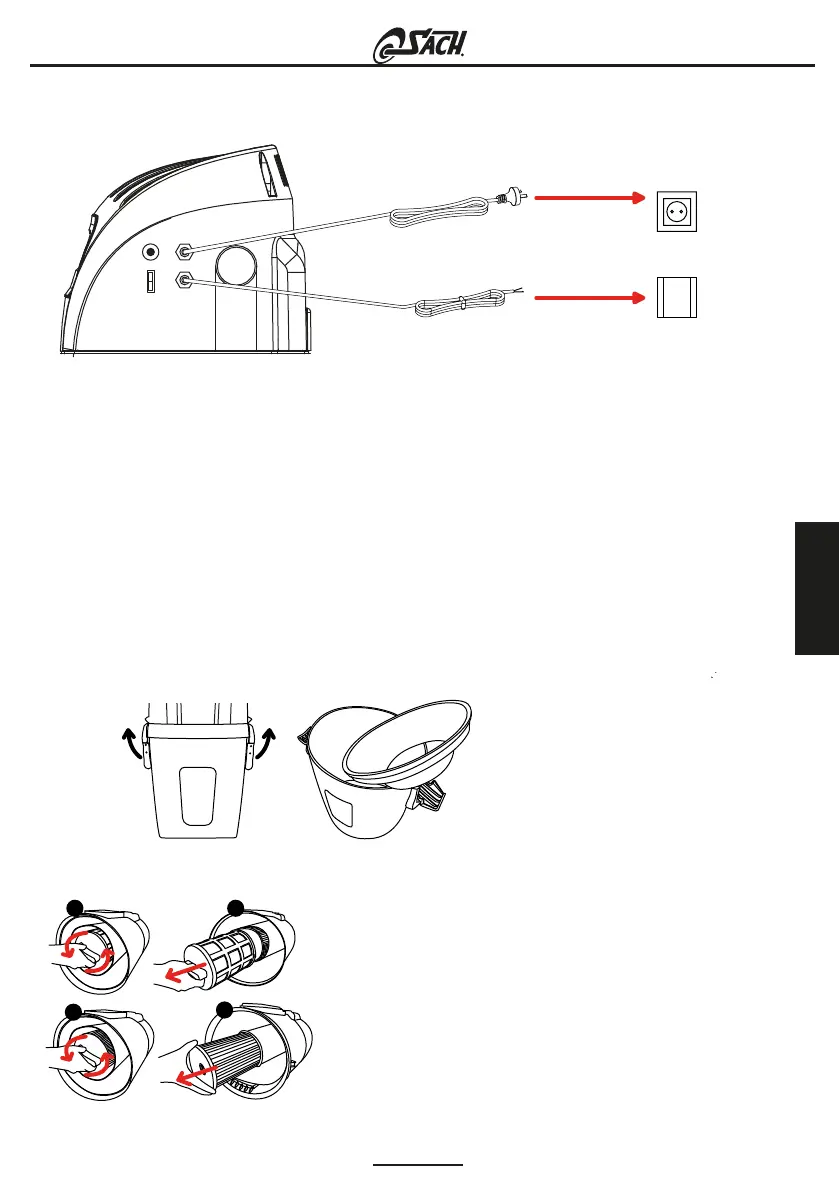 SACH