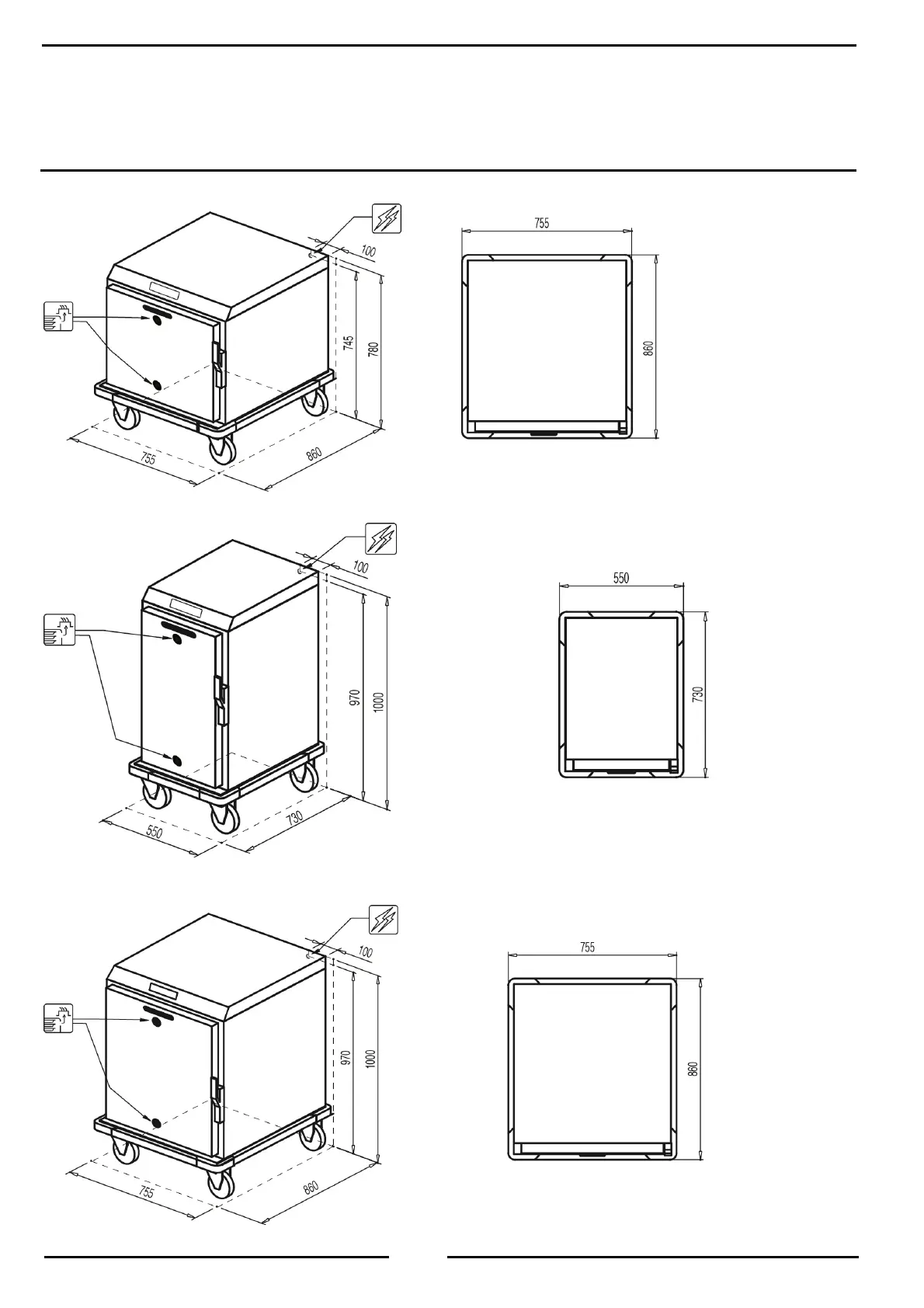 100

745

780

755

860

755

860

100

970

1000

550

730

550

730

100

970

1000

755

860

755

860