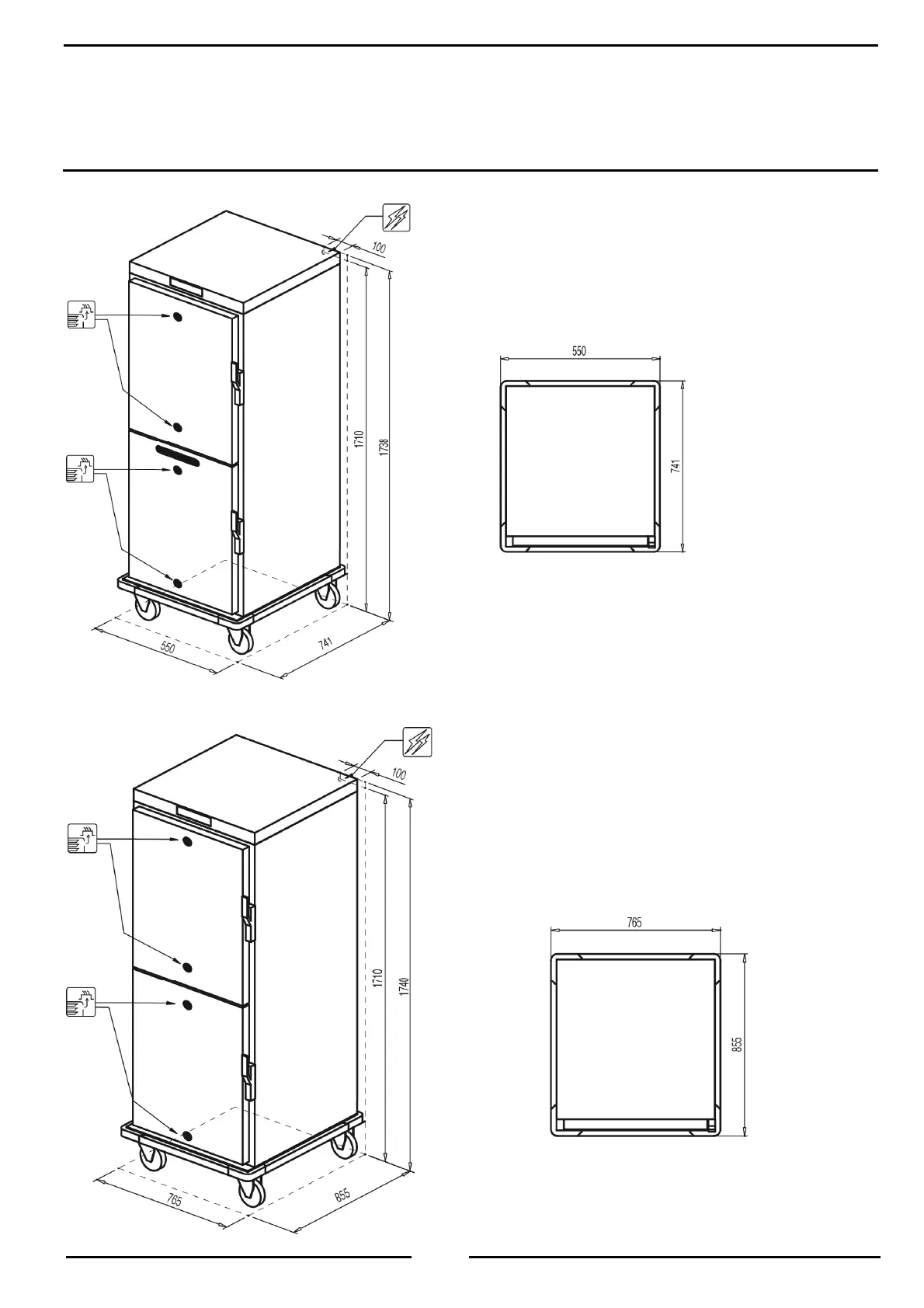 100

1710

1738

550

741

550

741

100

1710

1740

765

855

765

855