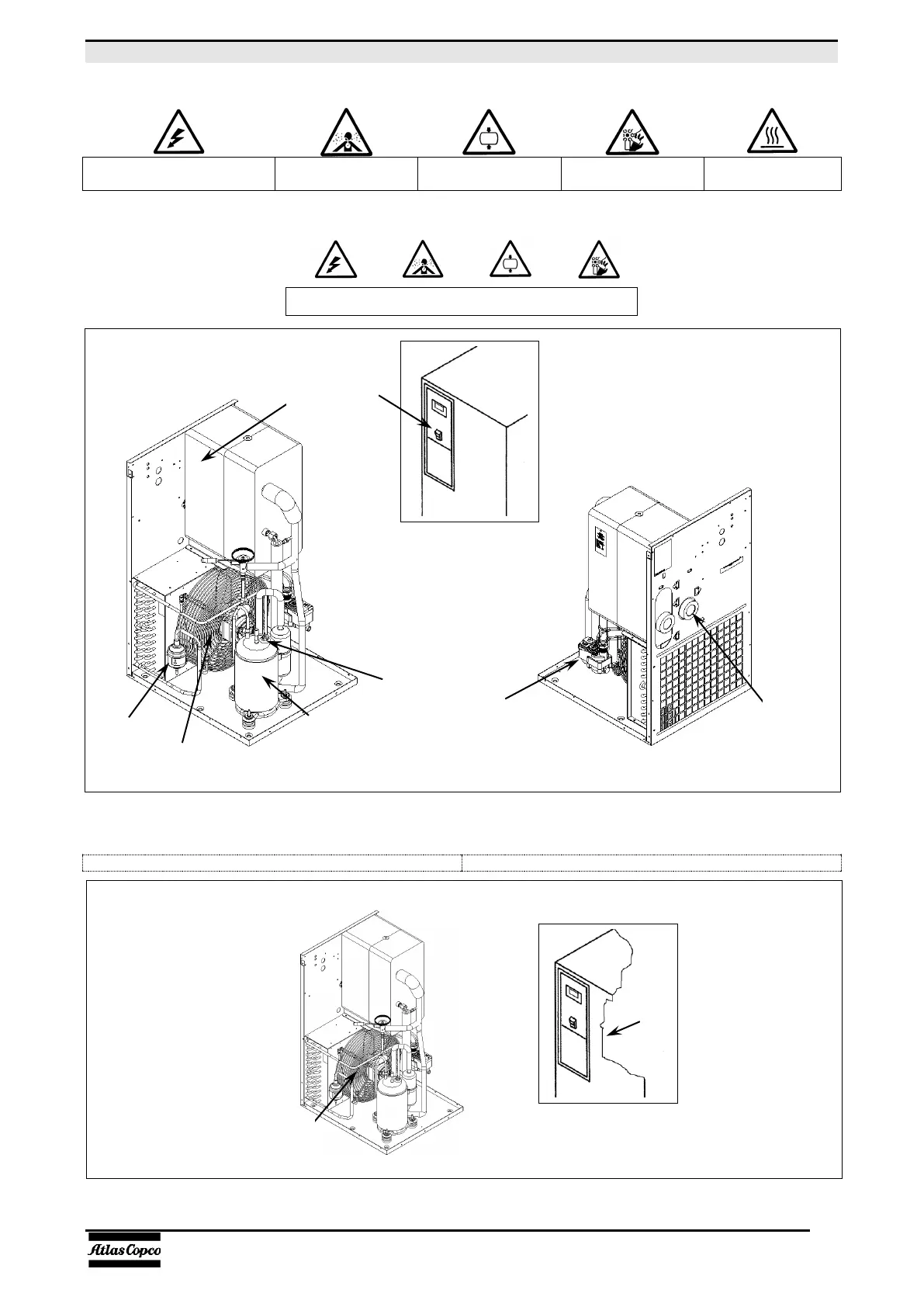 Atlas Copco