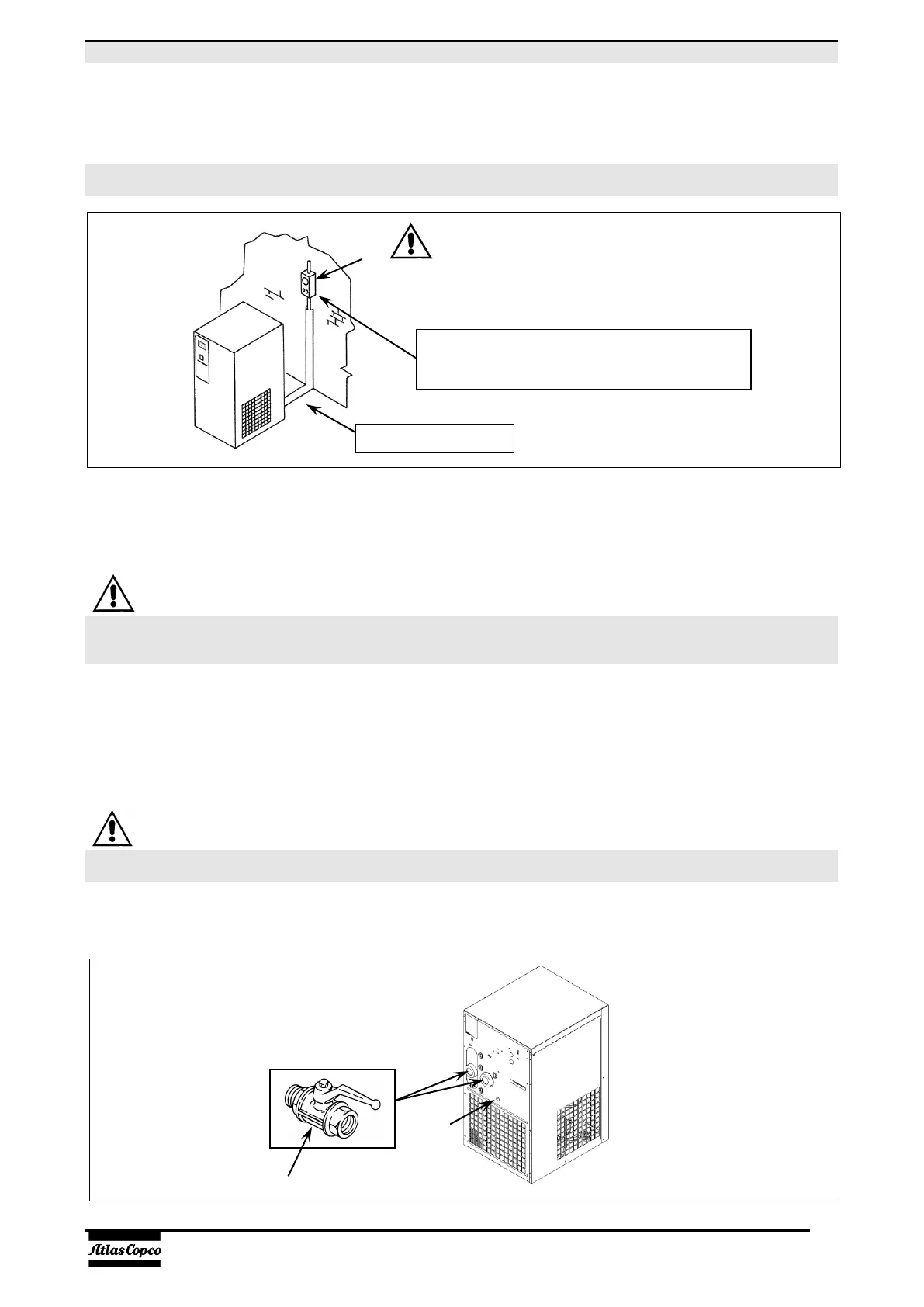 Atlas Copco