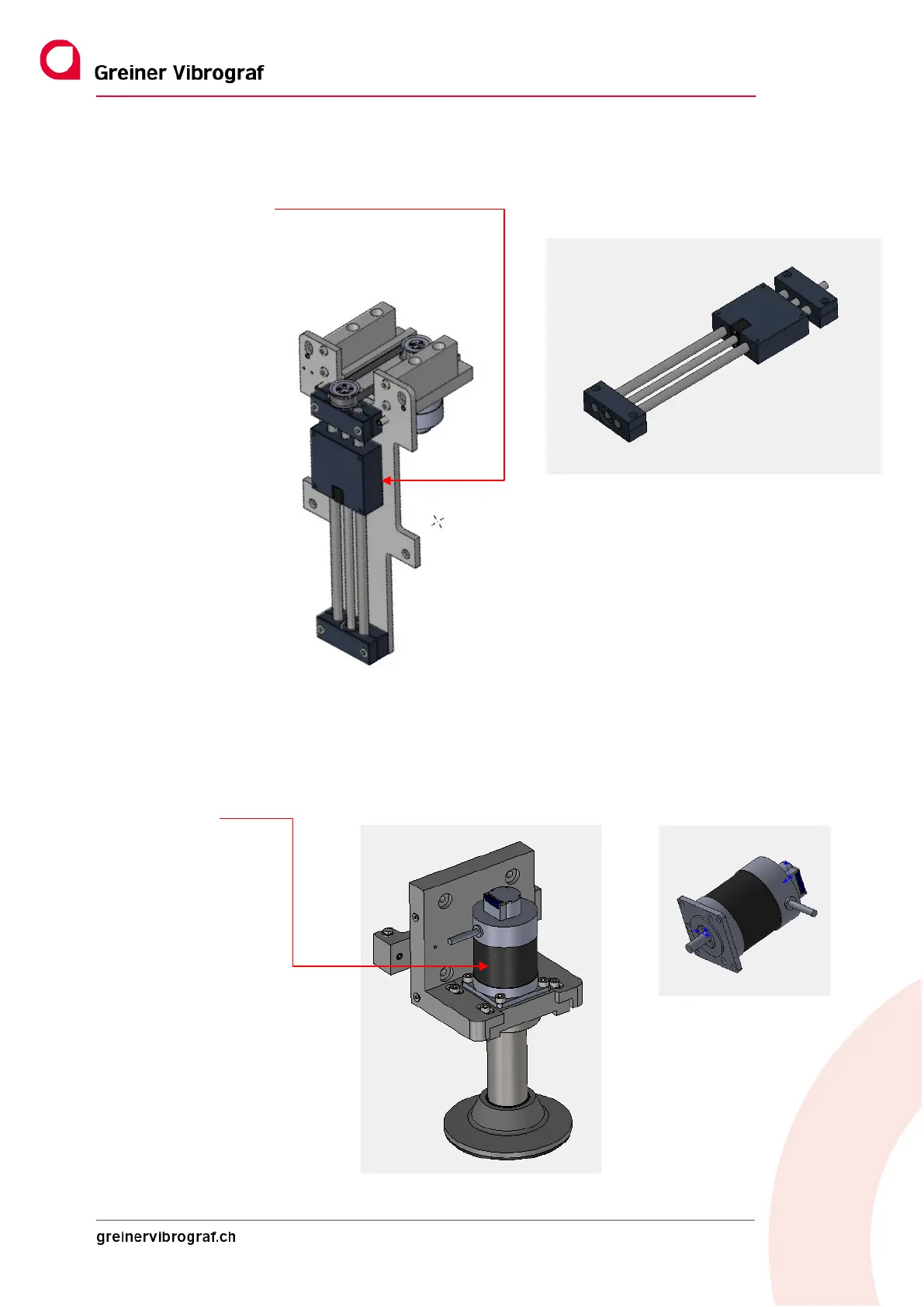 Greiner Vibrograf

greinervibrograf.ch