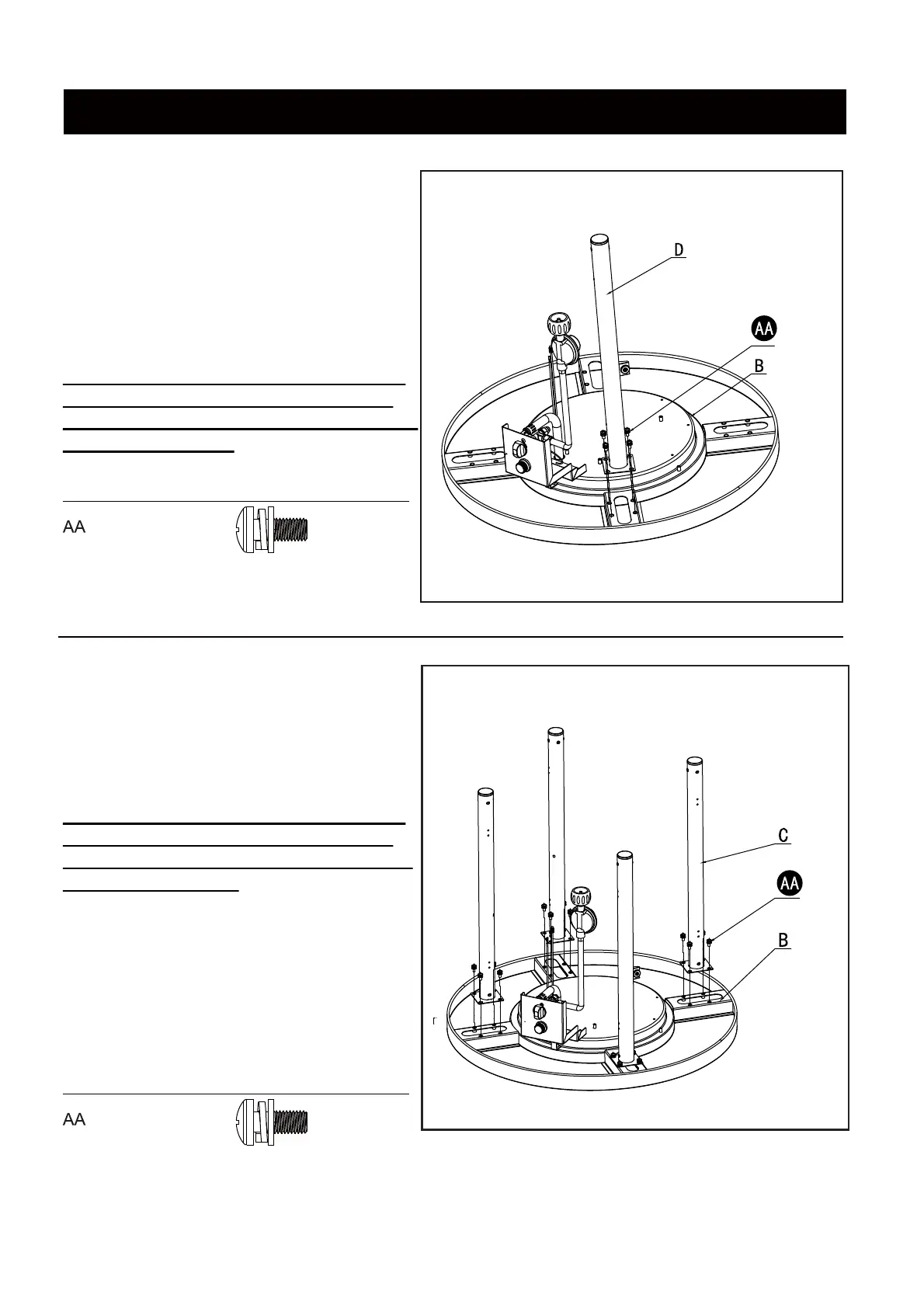 D

AA

B

AA

C

AA

B

AA