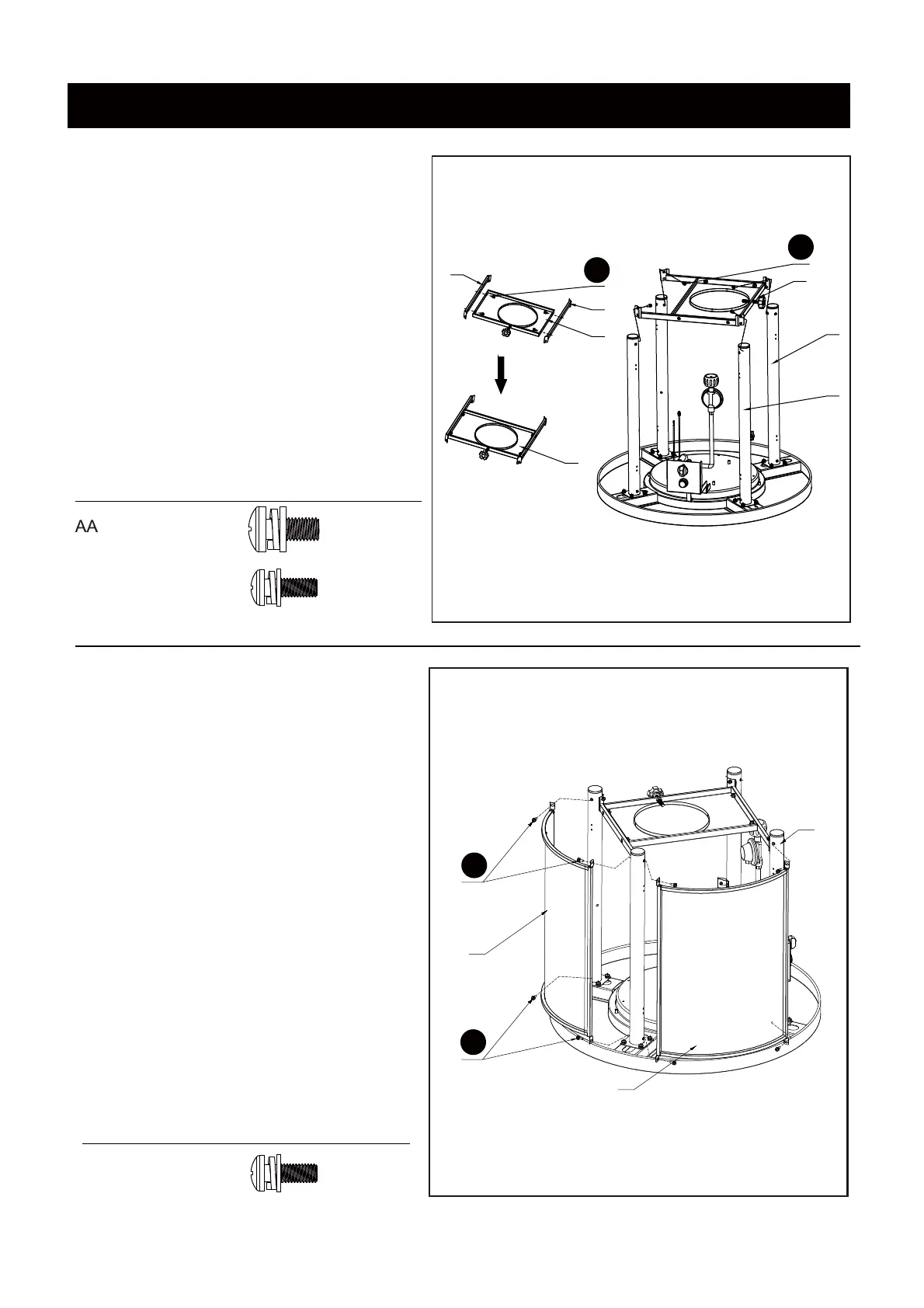 AA