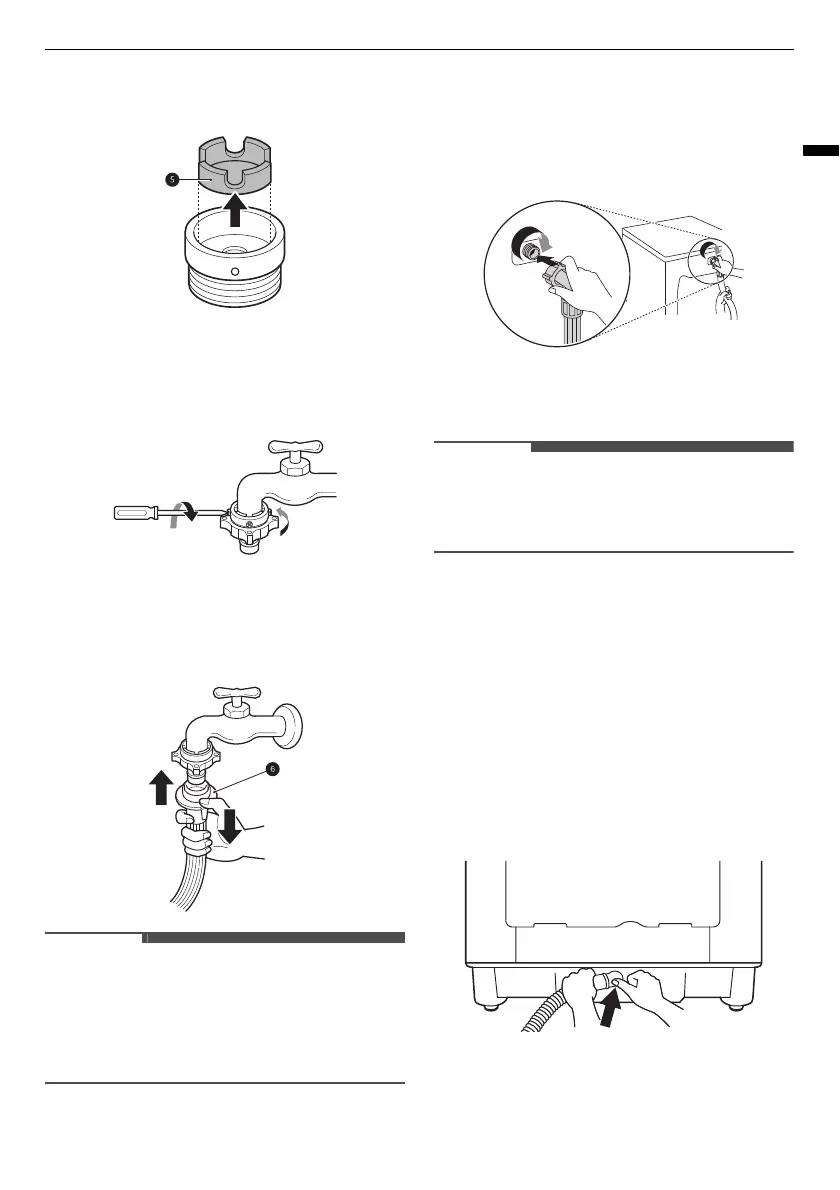 5

6