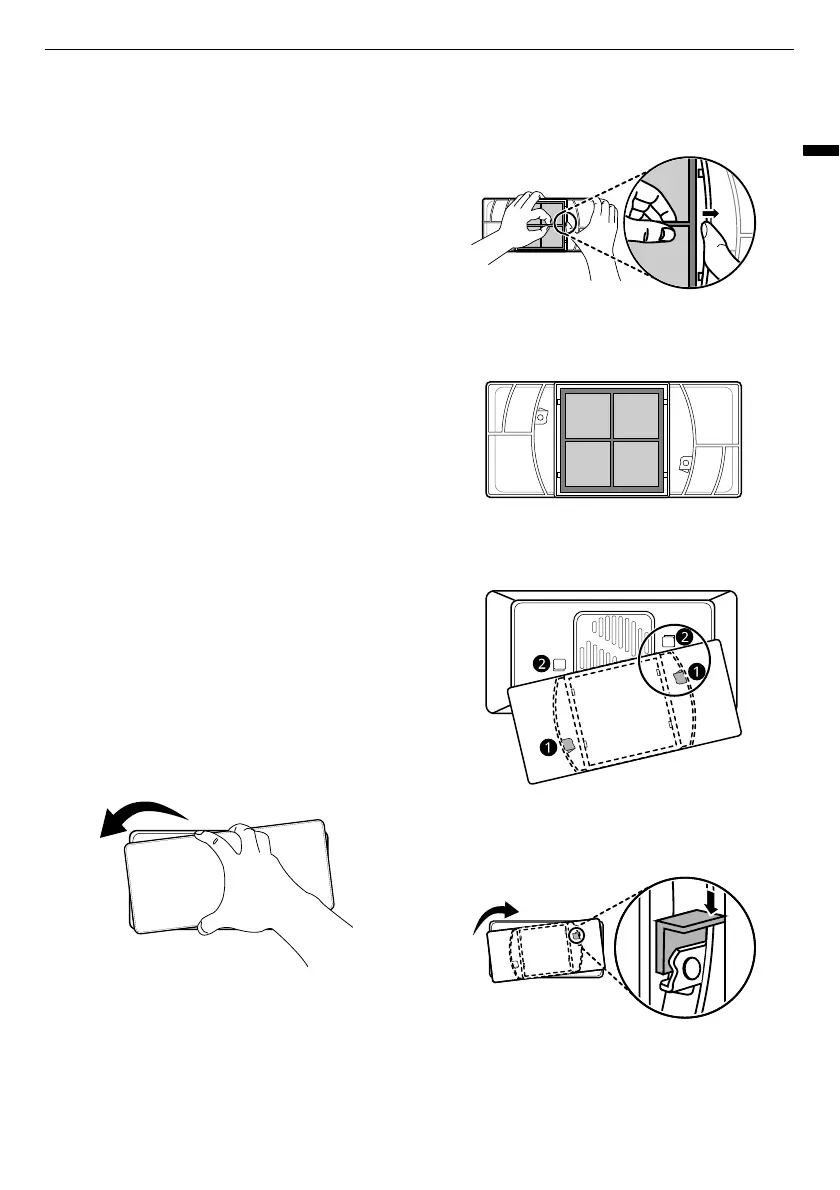 2
2
1
1