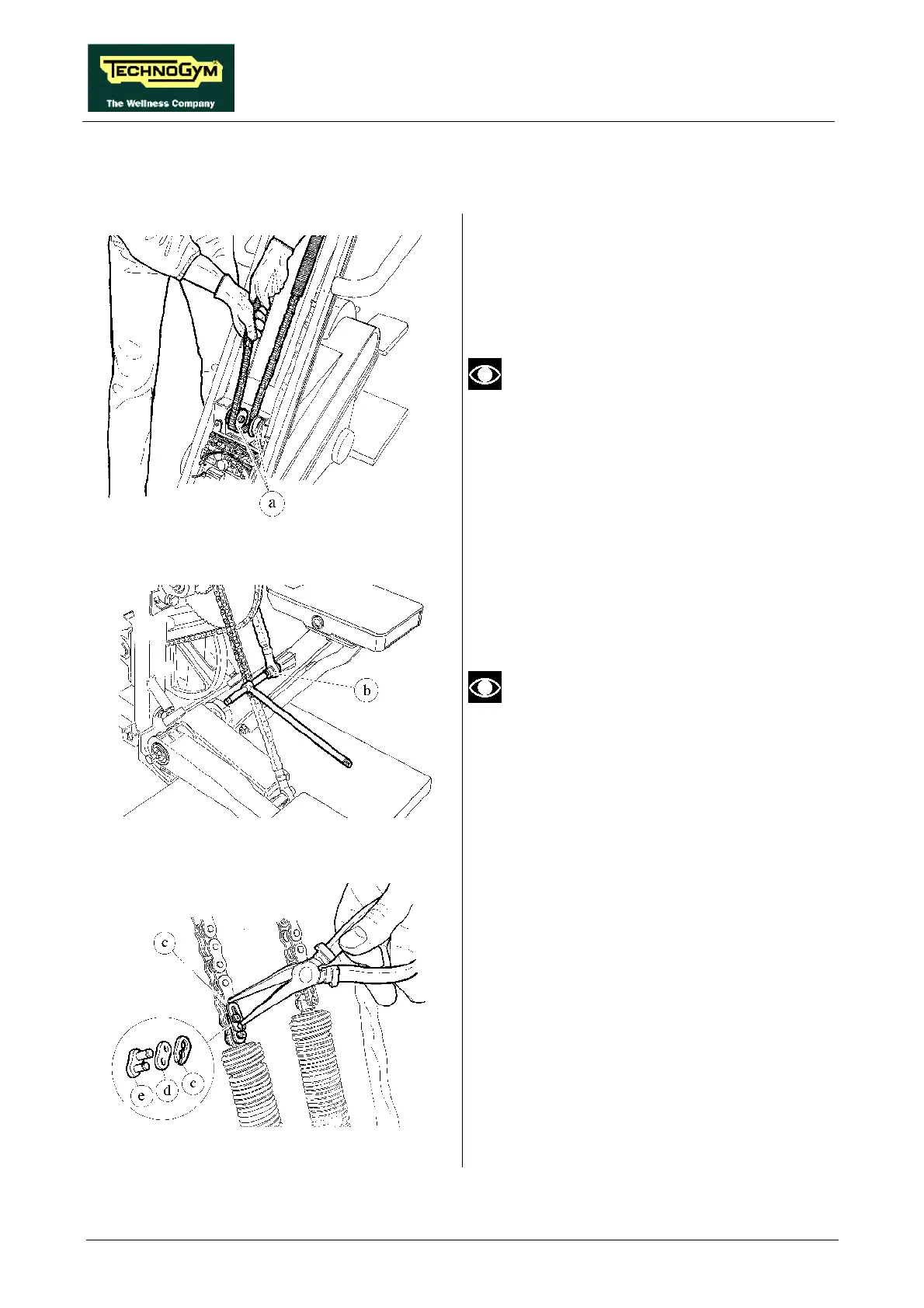 TECHNOGYM
The Wellness Company

a

b

c

e d c