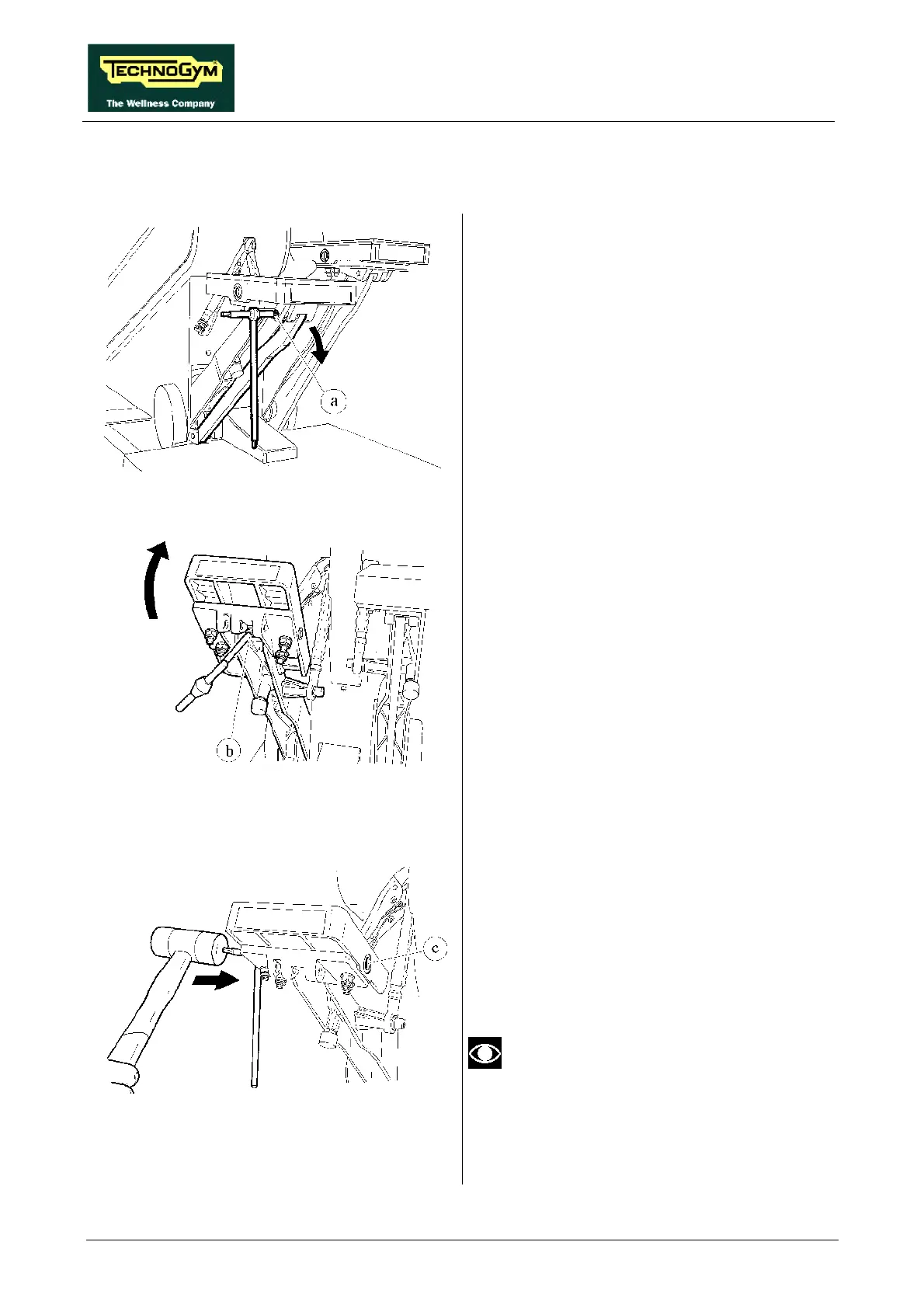 TECHNOGYM
The Wellness Company

a

b

c