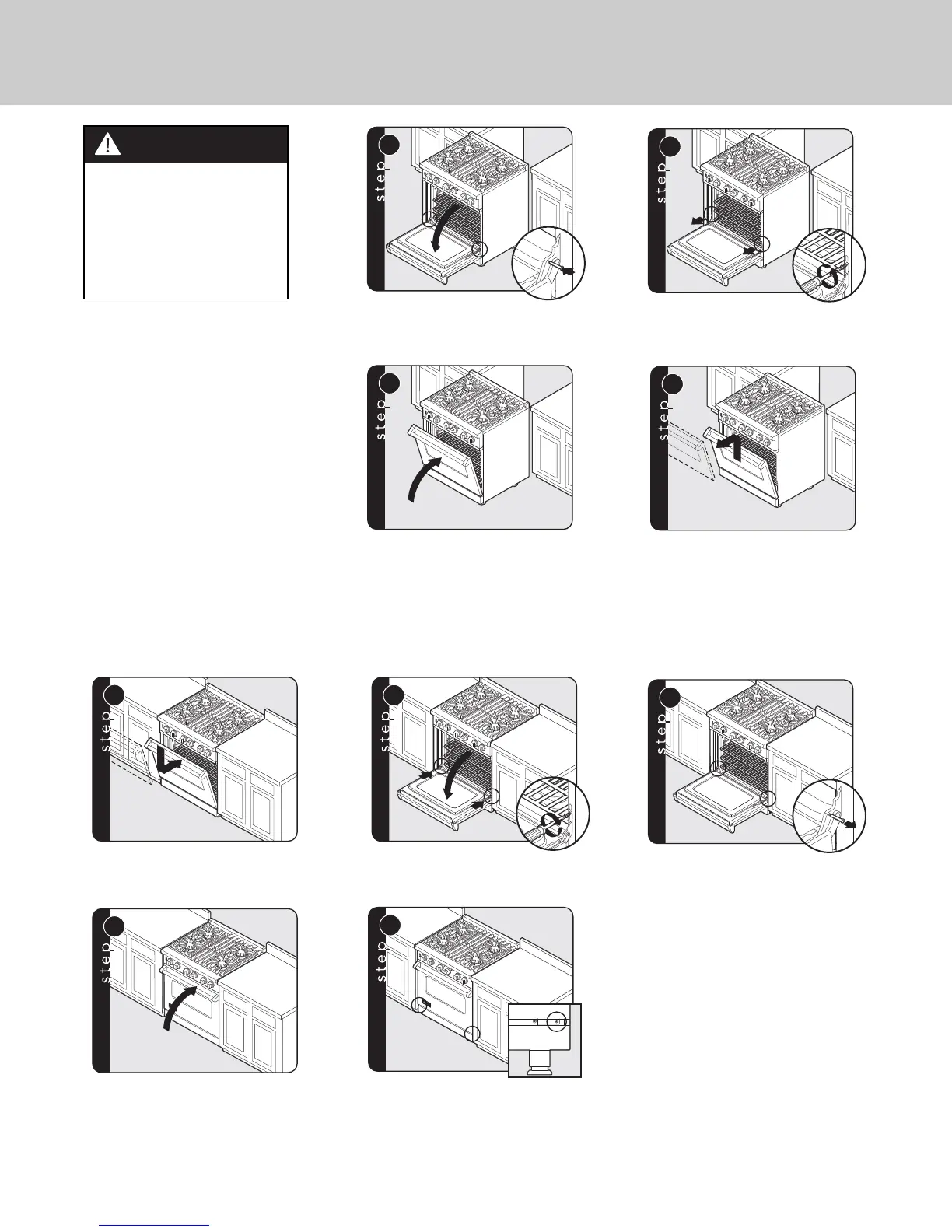 step

step

step

step

step

step

step

step

step