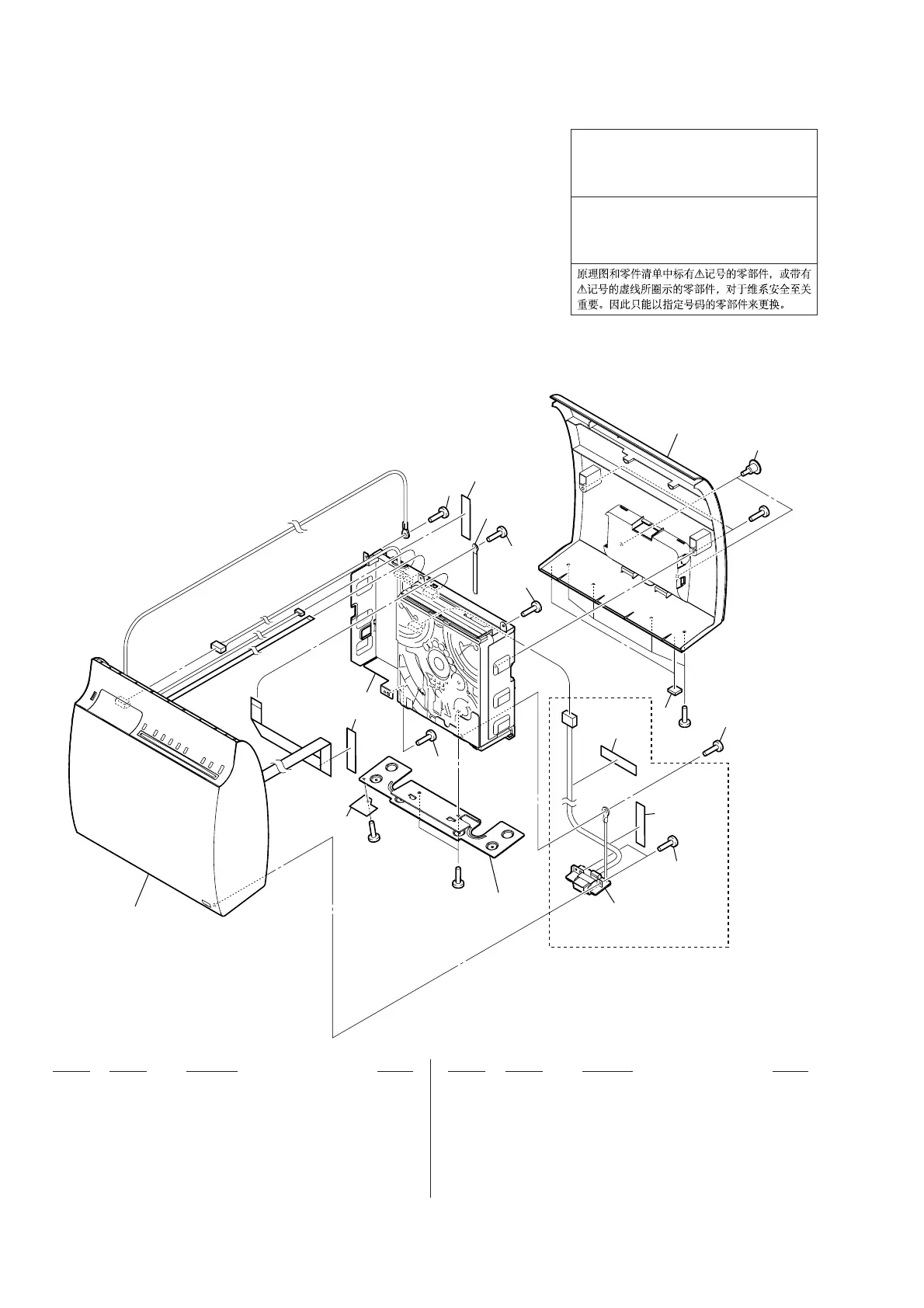 原理图和零件清单中标有⚠记号的零部件，或带有⚠记号的虚线所圈示的零部件，对于维系安全至关重要。因此只能以指定号码的零部件来更换。