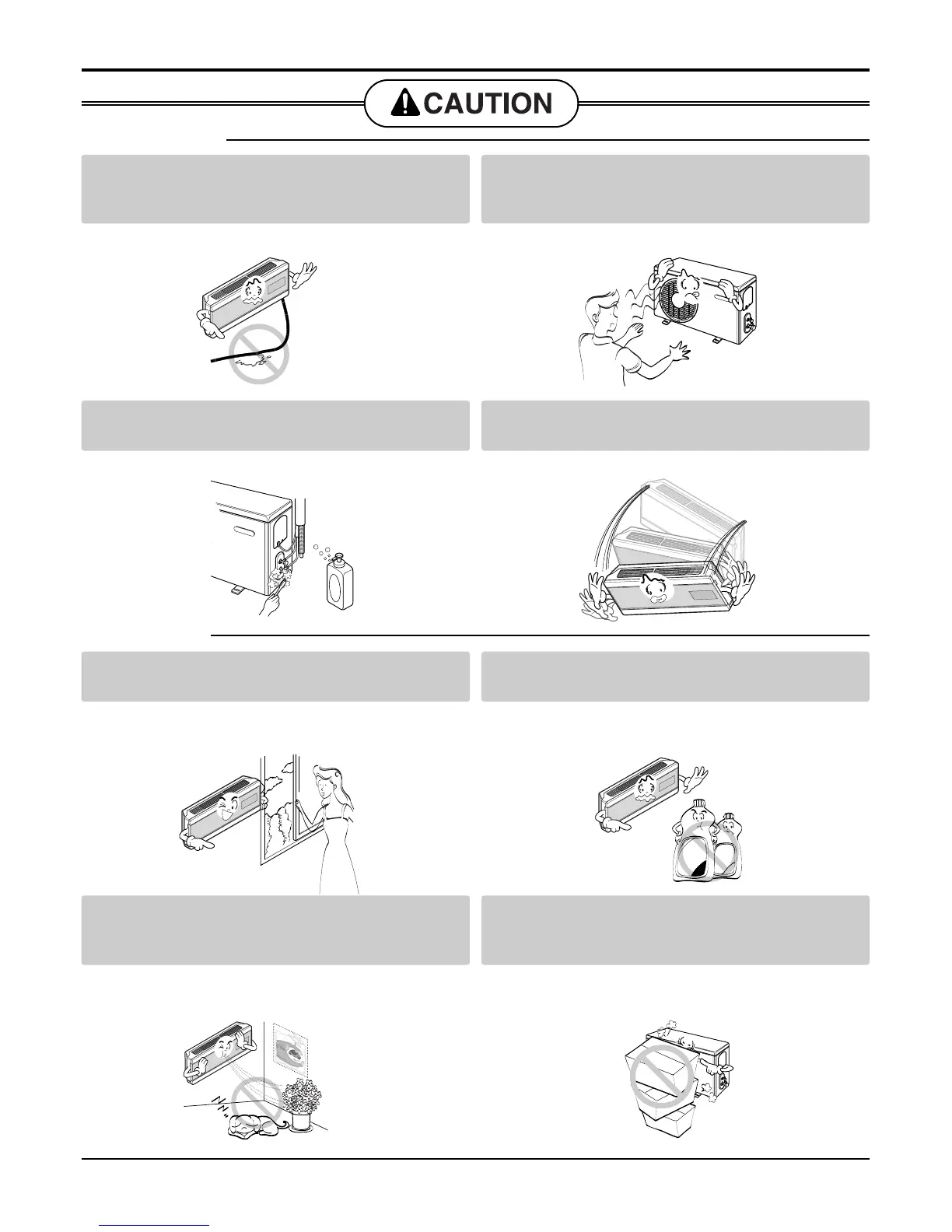 CAUTION