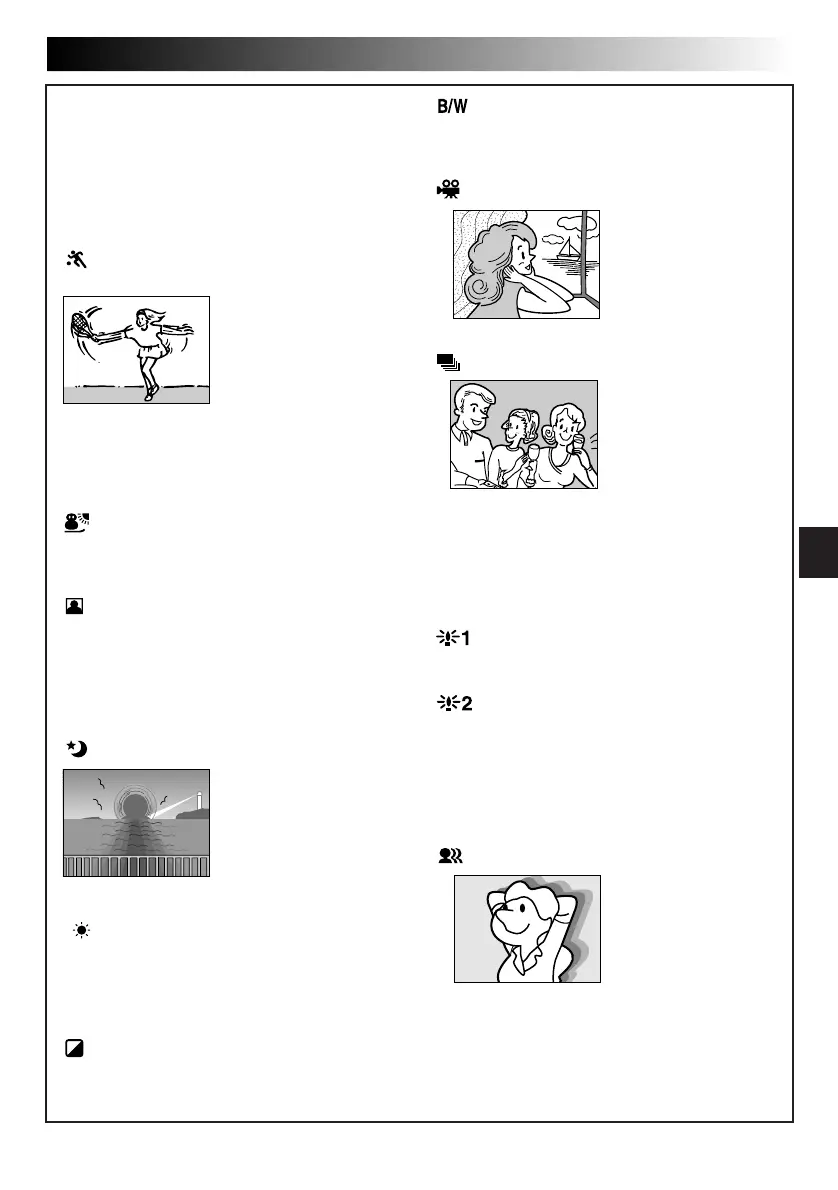 B/W

1

2