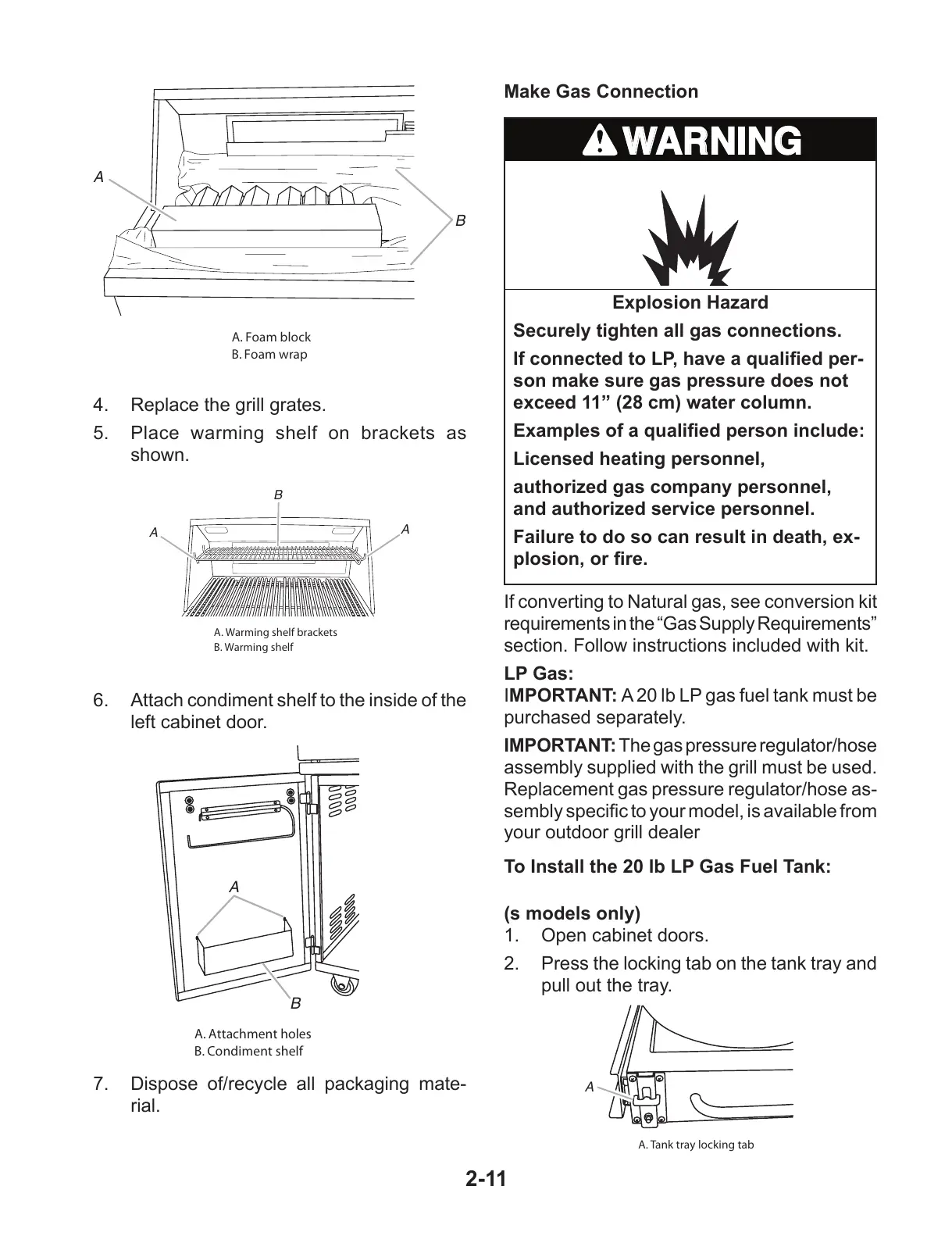 A

B

A. Foam block
B. Foam wrap

4. Replace the grill grates.

5. Place warming shelf on brackets as shown.

B

A

A

A. Warming shelf brackets
B. Warming shelf

6. Attach condiment shelf to the inside of the left cabinet door.

A

B

A. Attachment holes
B. Condiment shelf

7. Dispose of/recycle all packaging material.

Make Gas Connection

WARNING

Explosion Hazard

Securely tighten all gas connections.

If connected to LP, have a qualified person make sure gas pressure does not exceed 11” (28 cm) water column.

Examples of a qualified person include:

Licensed heating personnel,

authorized gas company personnel, and authorized service personnel.

Failure to do so can result in death, explosion, or fire.

If converting to Natural gas, see conversion kit requirements in the “Gas Supply Requirements” section. Follow instructions included with kit.

LP Gas:
IMPORTANT: A 20 lb LP gas fuel tank must be purchased separately.

IMPORTANT: The gas pressure regulator/hose assembly supplied with the grill must be used. Replacement gas pressure regulator/hose assembly specific to your model, is available from your outdoor grill dealer

To Install the 20 lb LP Gas Fuel Tank:

(s models only)

1. Open cabinet doors.

2. Press the locking tab on the tank tray and pull out the tray.

A

A. Tank tray locking tab

2-11