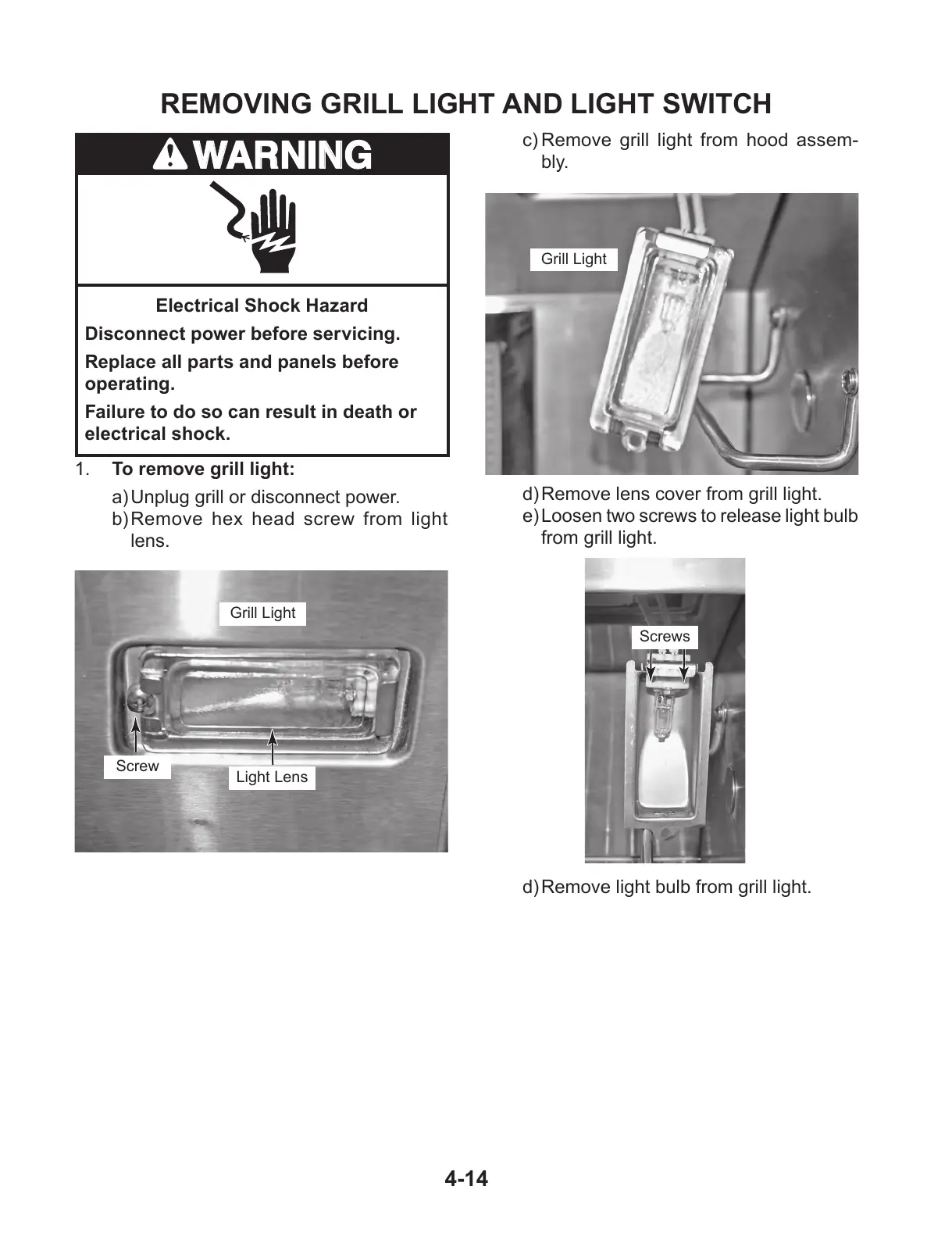 REMOVING GRILL LIGHT AND LIGHT SWITCH

WARNING

Electrical Shock Hazard

Disconnect power before servicing.

Replace all parts and panels before operating.

Failure to do so can result in death or electrical shock.

1. To remove grill light:

a) Unplug grill or disconnect power.
b) Remove hex head screw from light lens.

Grill Light

Screw

Light Lens

c) Remove grill light from hood assembly.

Grill Light

d) Remove lens cover from grill light.
e) Loosen two screws to release light bulb from grill light.

Screws

d) Remove light bulb from grill light.

4-14