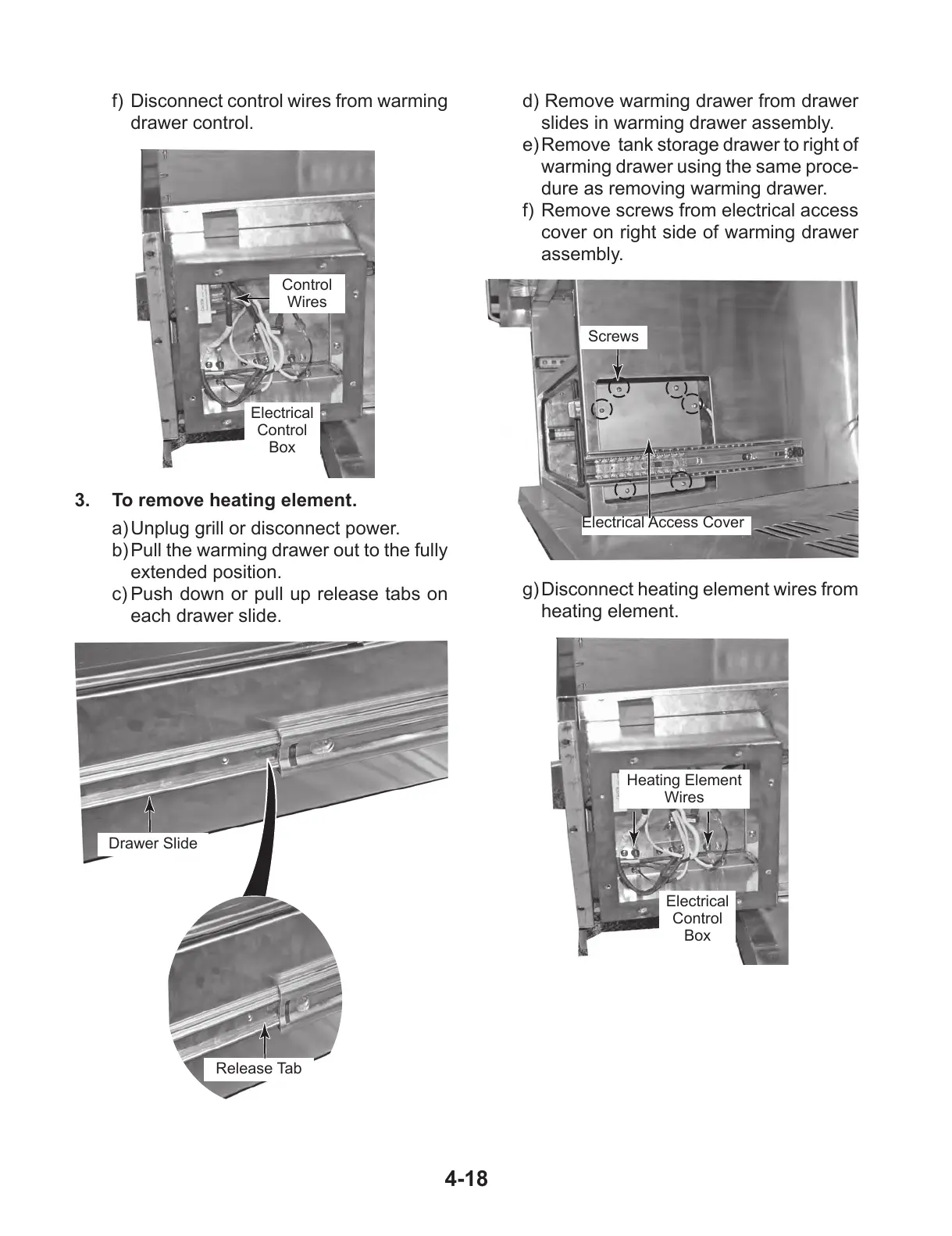 f) Disconnect control wires from warming drawer control.

Control Wires

Electrical Control Box

3. To remove heating element.

a) Unplug grill or disconnect power.
b) Pull the warming drawer out to the fully extended position.
c) Push down or pull up release tabs on each drawer slide.

Drawer Slide

Release Tab

d) Remove warming drawer from drawer slides in warming drawer assembly.
e) Remove tank storage drawer to right of warming drawer using the same procedure as removing warming drawer.
f) Remove screws from electrical access cover on right side of warming drawer assembly.

Screws

Electrical Access Cover

g) Disconnect heating element wires from heating element.

Heating Element Wires

Electrical Control Box

4-18