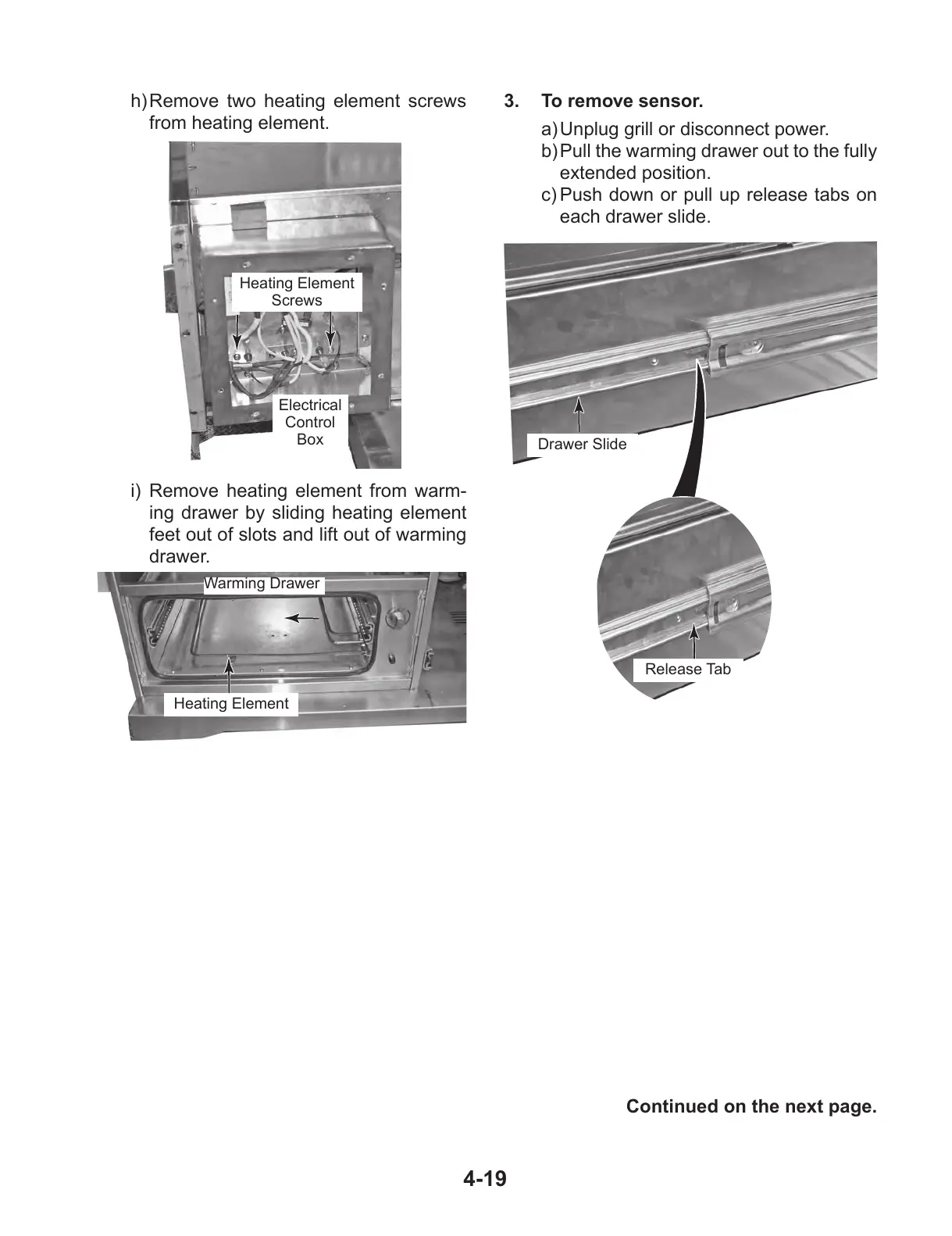 h) Remove two heating element screws from heating element.

Heating Element Screws

Electrical Control Box

i) Remove heating element from warming drawer by sliding heating element feet out of slots and lift out of warming drawer.

Warming Drawer

Heating Element

3. To remove sensor.

a) Unplug grill or disconnect power.
b) Pull the warming drawer out to the fully extended position.
c) Push down or pull up release tabs on each drawer slide.

Drawer Slide

Release Tab

Continued on the next page.

4-19