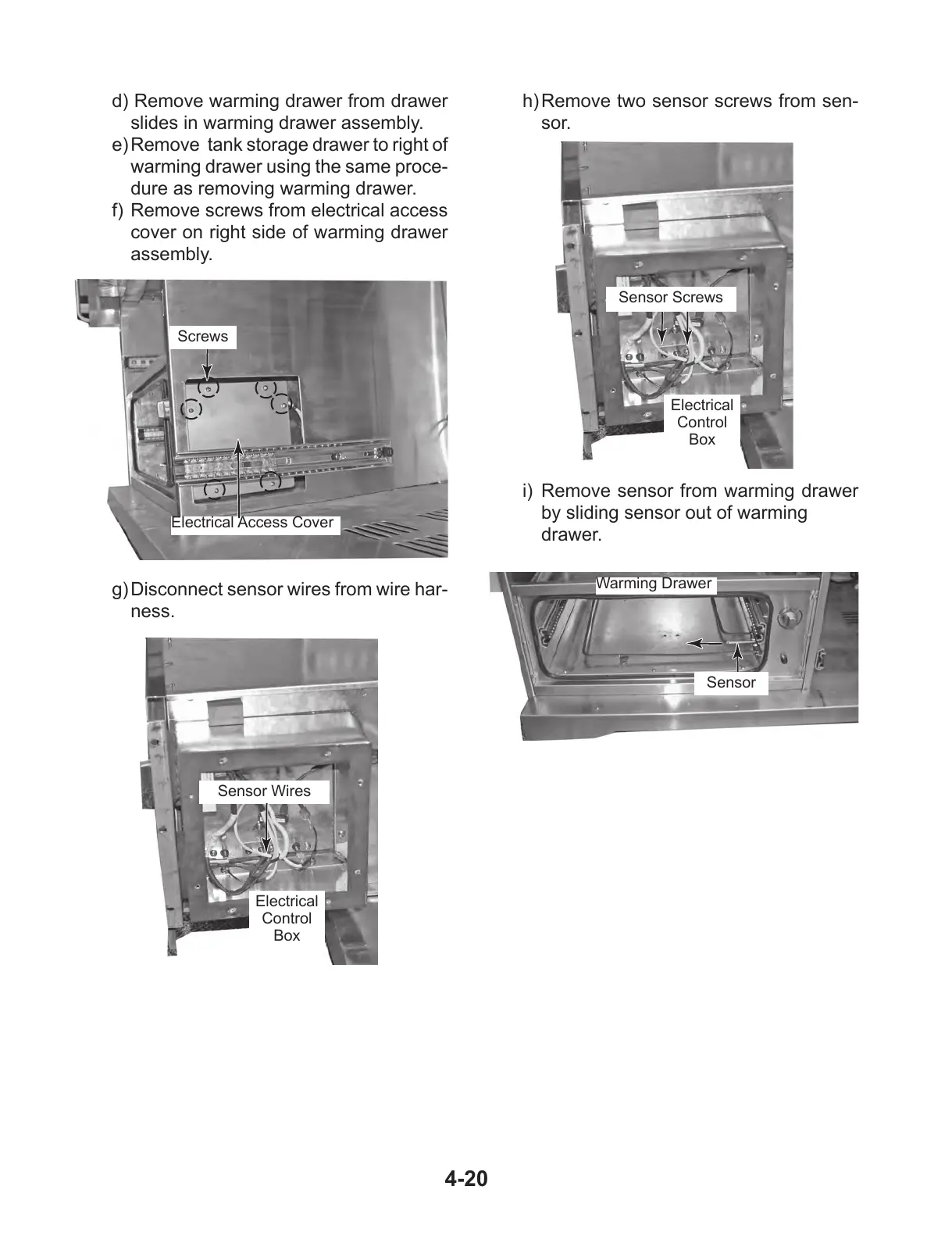 d) Remove warming drawer from drawer slides in warming drawer assembly.
e) Remove tank storage drawer to right of warming drawer using the same procedure as removing warming drawer.
f) Remove screws from electrical access cover on right side of warming drawer assembly.

Screws

Electrical Access Cover

g) Disconnect sensor wires from wire harness.

Sensor Wires

Electrical Control Box

h) Remove two sensor screws from sensor.

Sensor Screws

Electrical Control Box

i) Remove sensor from warming drawer by sliding sensor out of warming drawer.

Warming Drawer

Sensor

4-20