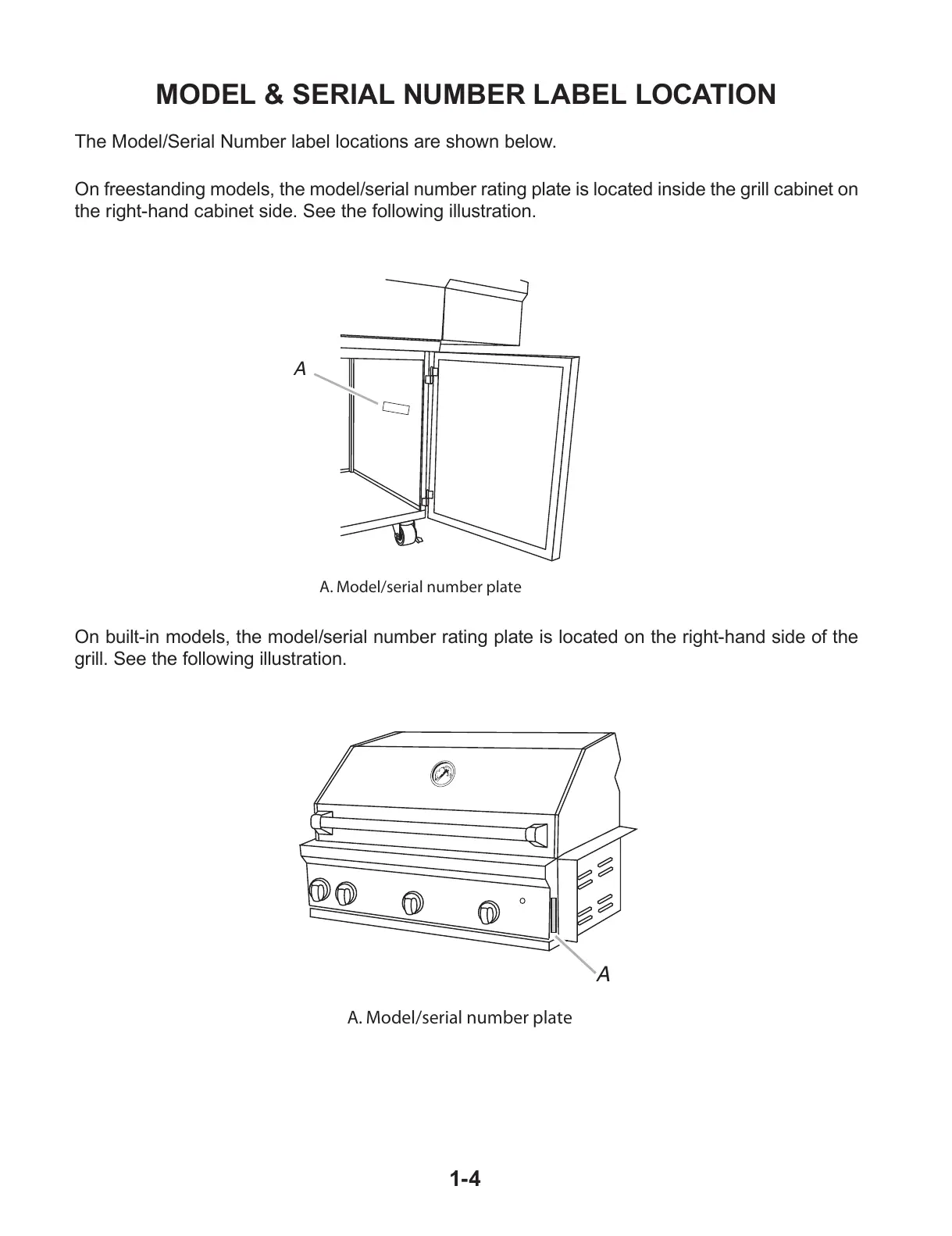 MODEL & SERIAL NUMBER LABEL LOCATION

The Model/Serial Number label locations are shown below.

On freestanding models, the model/serial number rating plate is located inside the grill cabinet on the right-hand cabinet side. See the following illustration.

A

A. Model/serial number plate

On built-in models, the model/serial number rating plate is located on the right-hand side of the grill. See the following illustration.

A

A. Model/serial number plate

1-4