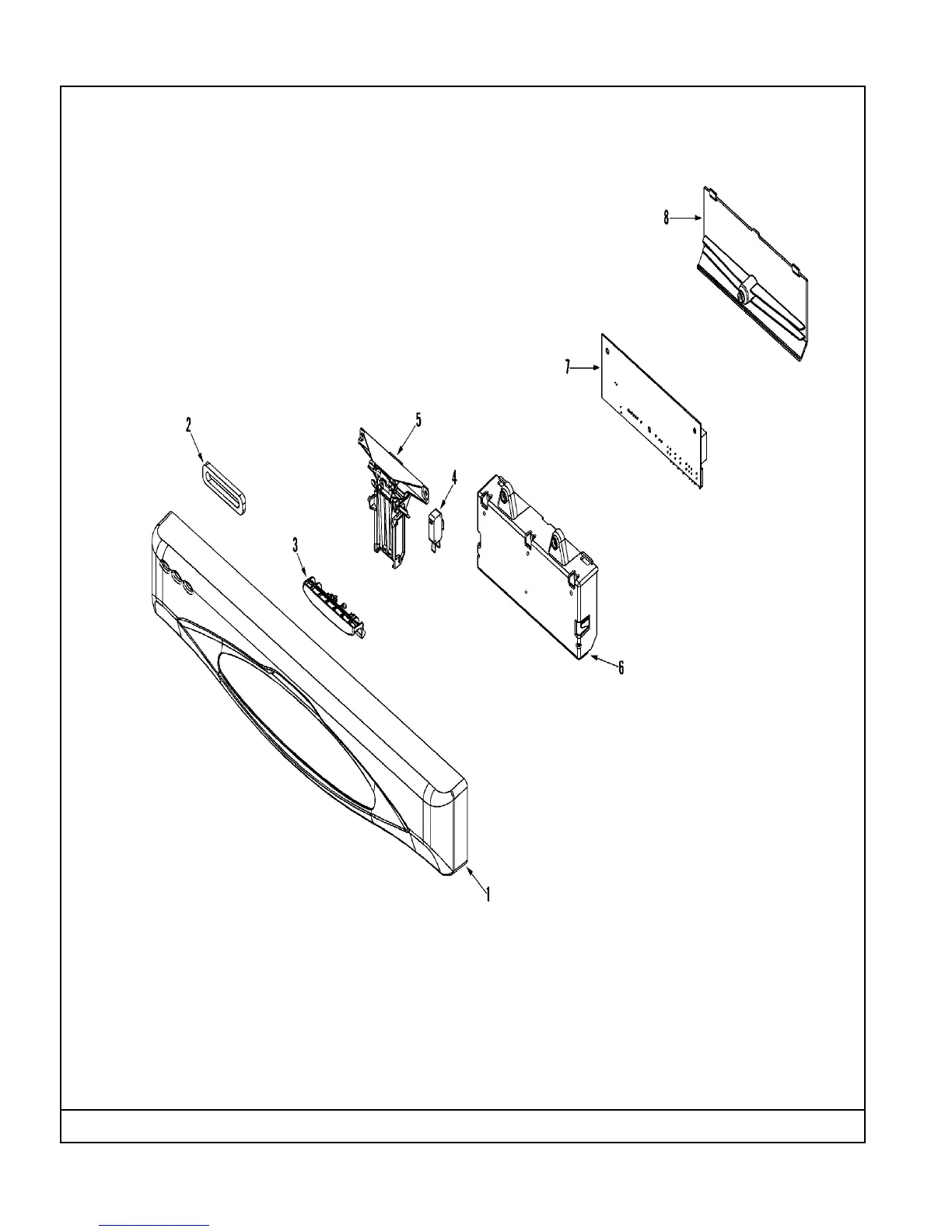 8

7

2

5

4

3

6

1