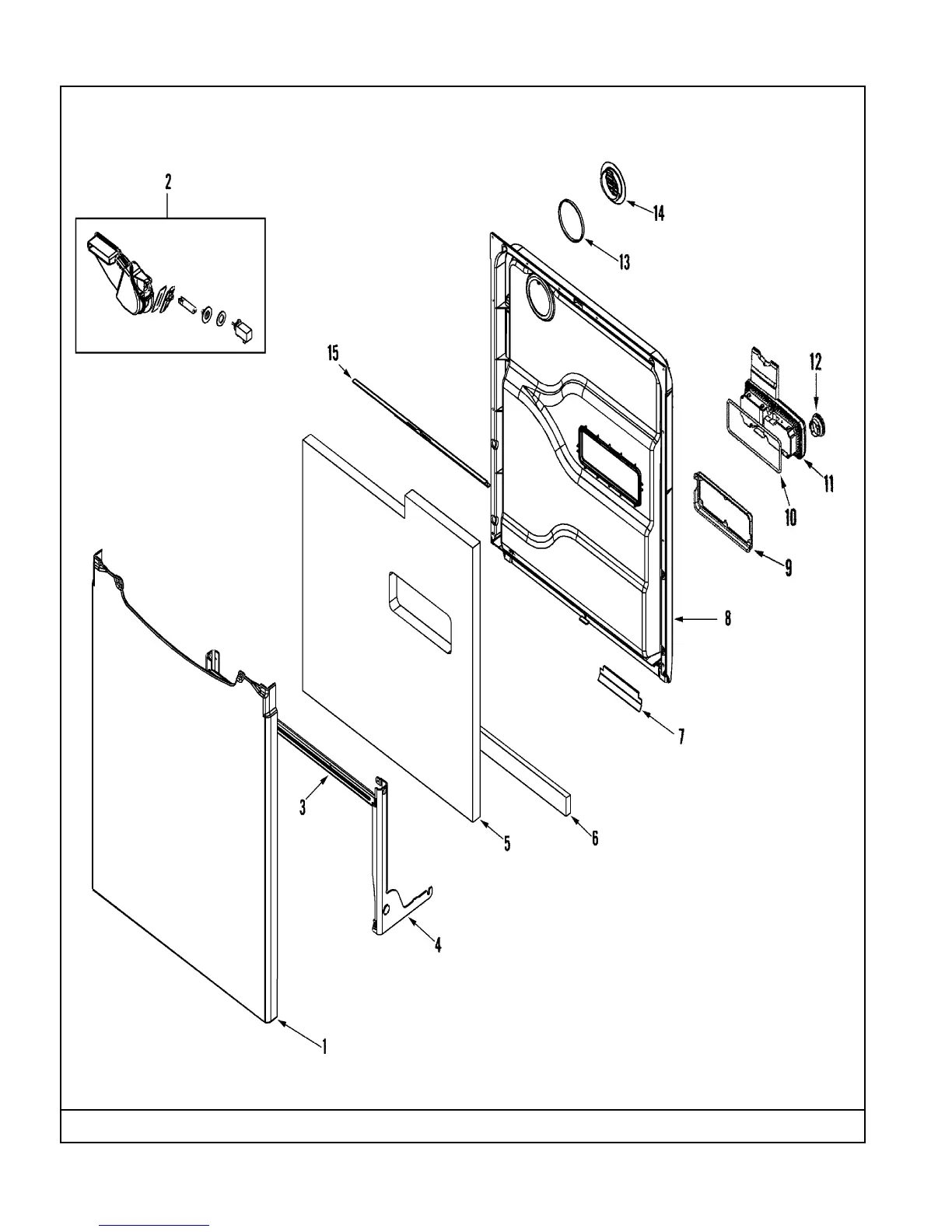 2
14
13
15
12
11
10
9
8
7
6
5
3
4
1