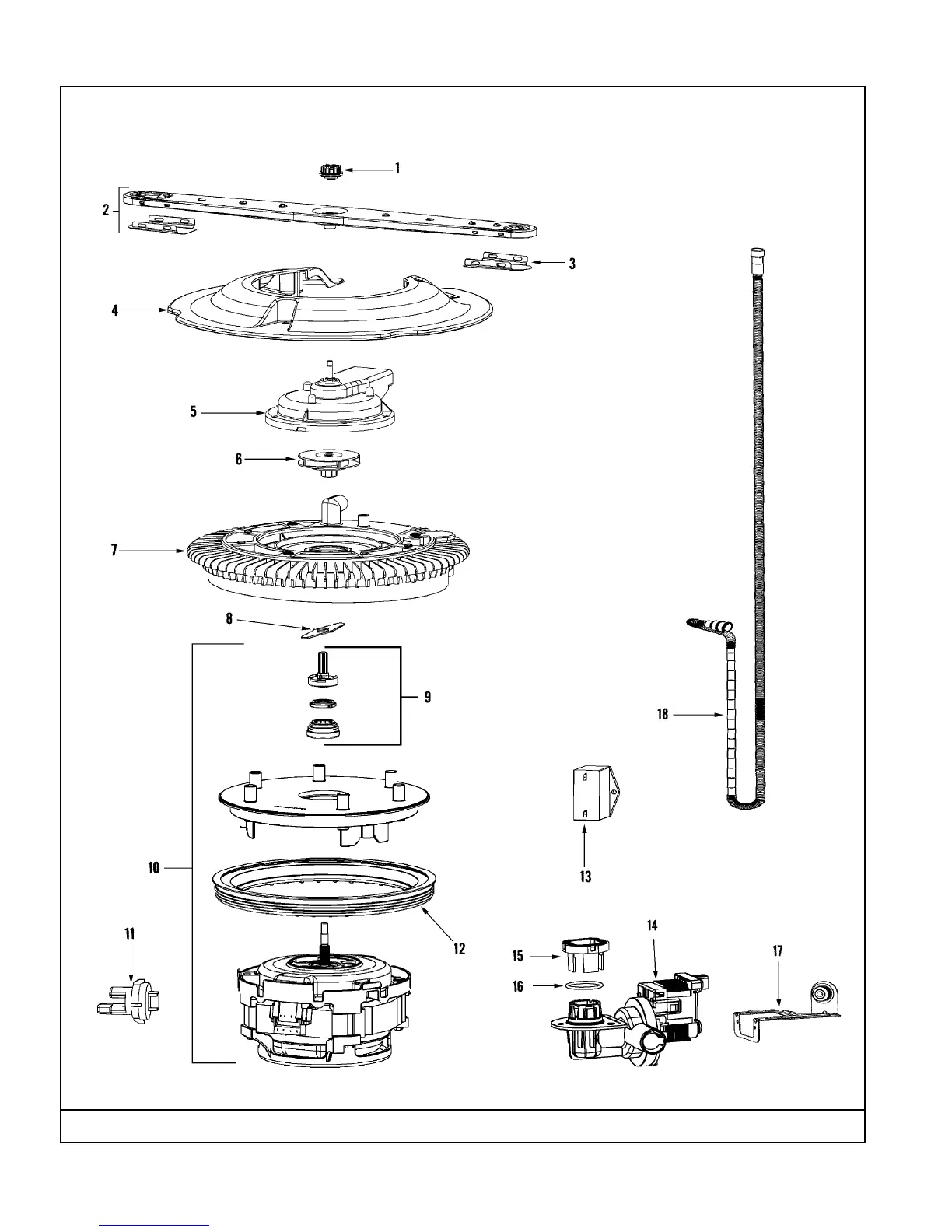 1
2
3
4
5
6
7
8
9
10
11
12
13
14
15
16
17
18