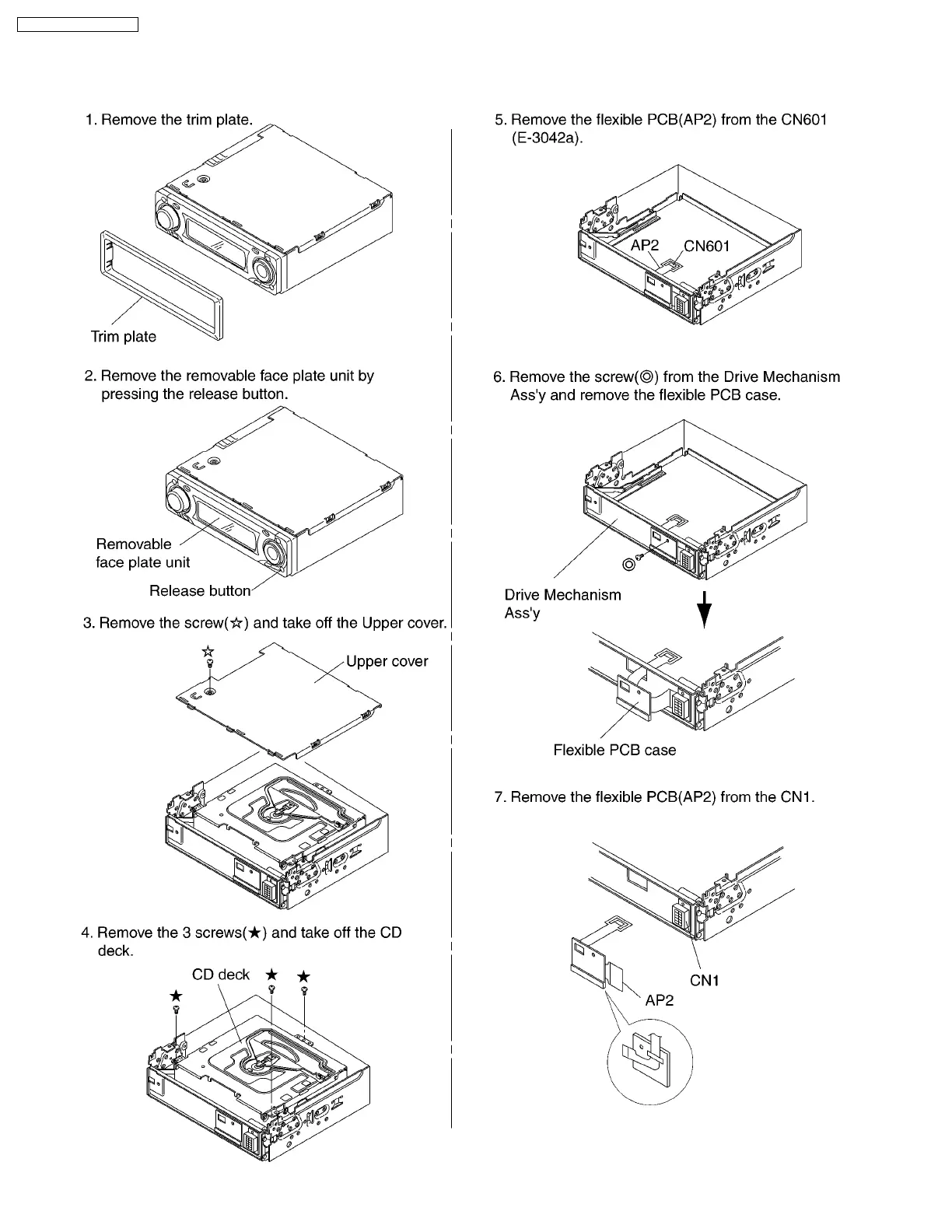 1. Remove the trim plate.

Trim plate

2. Remove the removable face plate unit by pressing the release button.

Removable face plate unit

Release button

3. Remove the screw(☆) and take off the Upper cover.

☆

Upper cover

4. Remove the 3 screws(★) and take off the CD deck.

CD deck ★ ★

★

5. Remove the flexible PCB(AP2) from the CN601 (E-3042a).

AP2 CN601

6. Remove the screw(◎) from the Drive Mechanism Ass'y and remove the flexible PCB case.

◎

Drive Mechanism Ass'y

Flexible PCB case

7. Remove the flexible PCB(AP2) from the CN1.

CN1

AP2