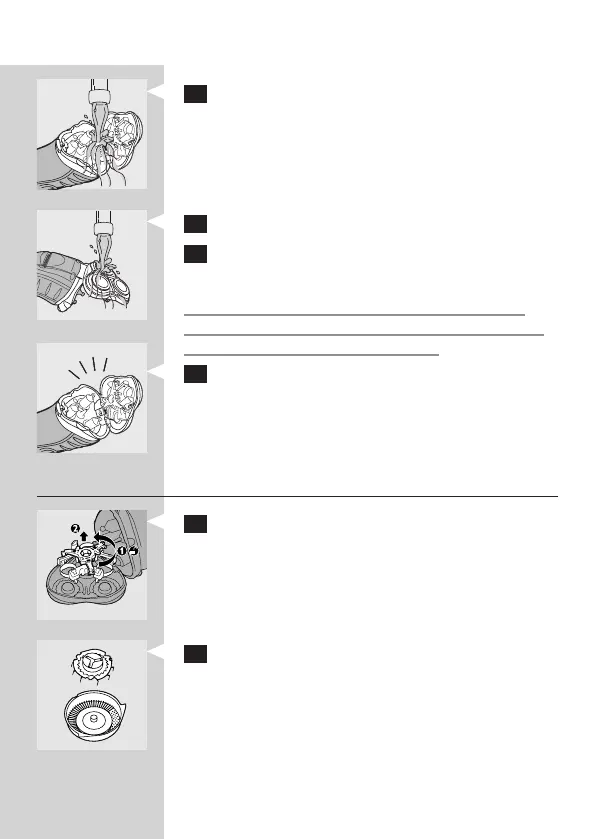 2

1