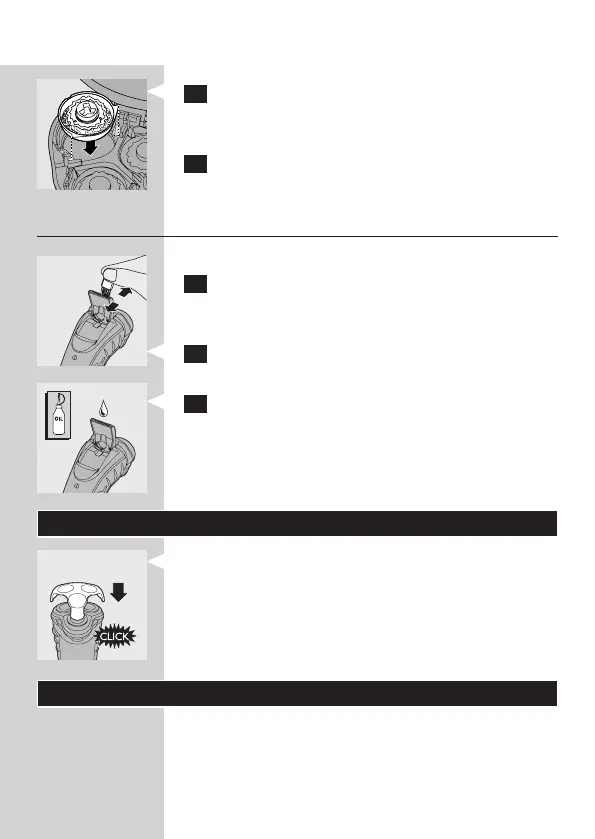 OIL

CLICK