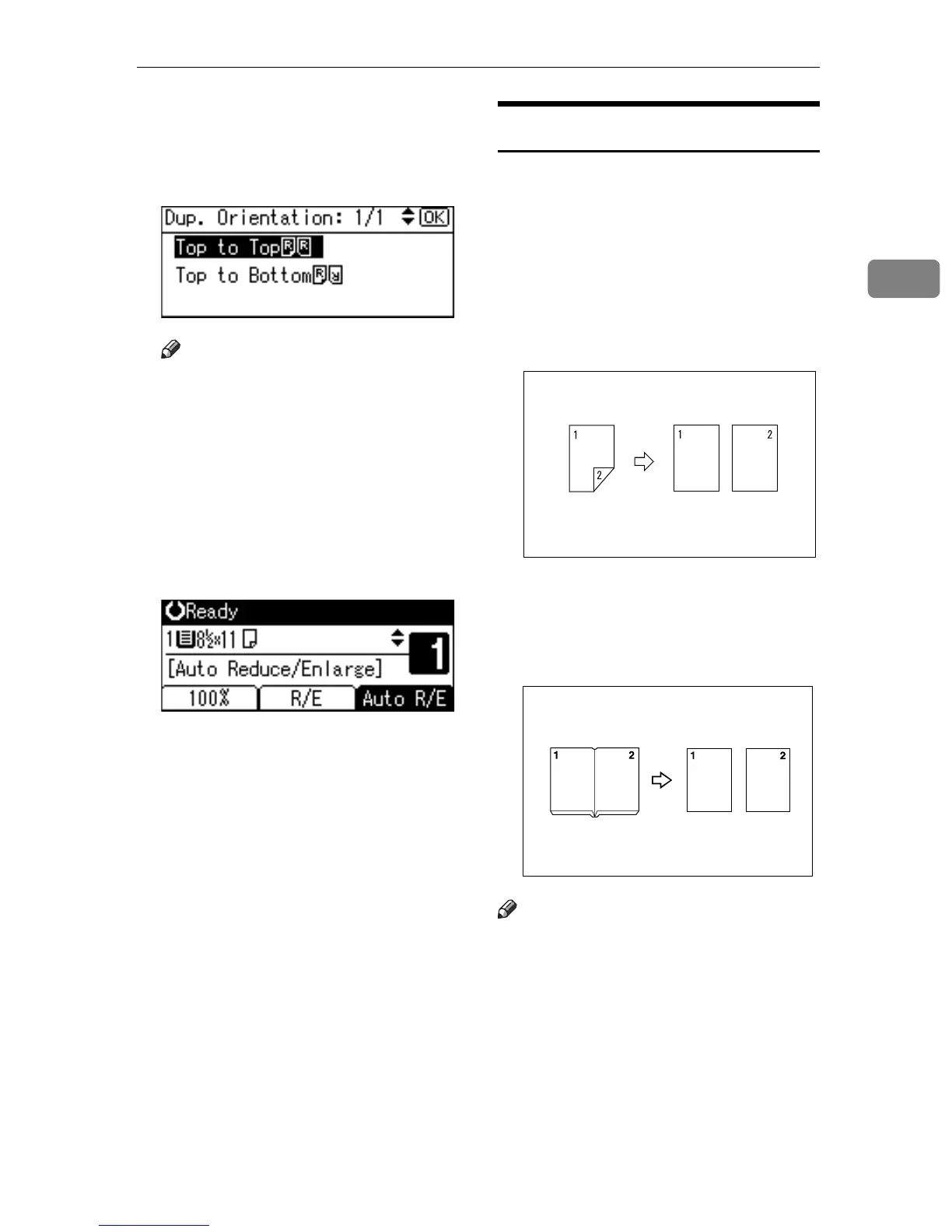 Dup. Orientation: 1/1 OK
Top to Top
Top to Bottom

Ready
1 8½×11
[Auto Reduce/Enlarge]
1
100%
R/E
Auto R/E

1
2
1
2

1
2
1
2