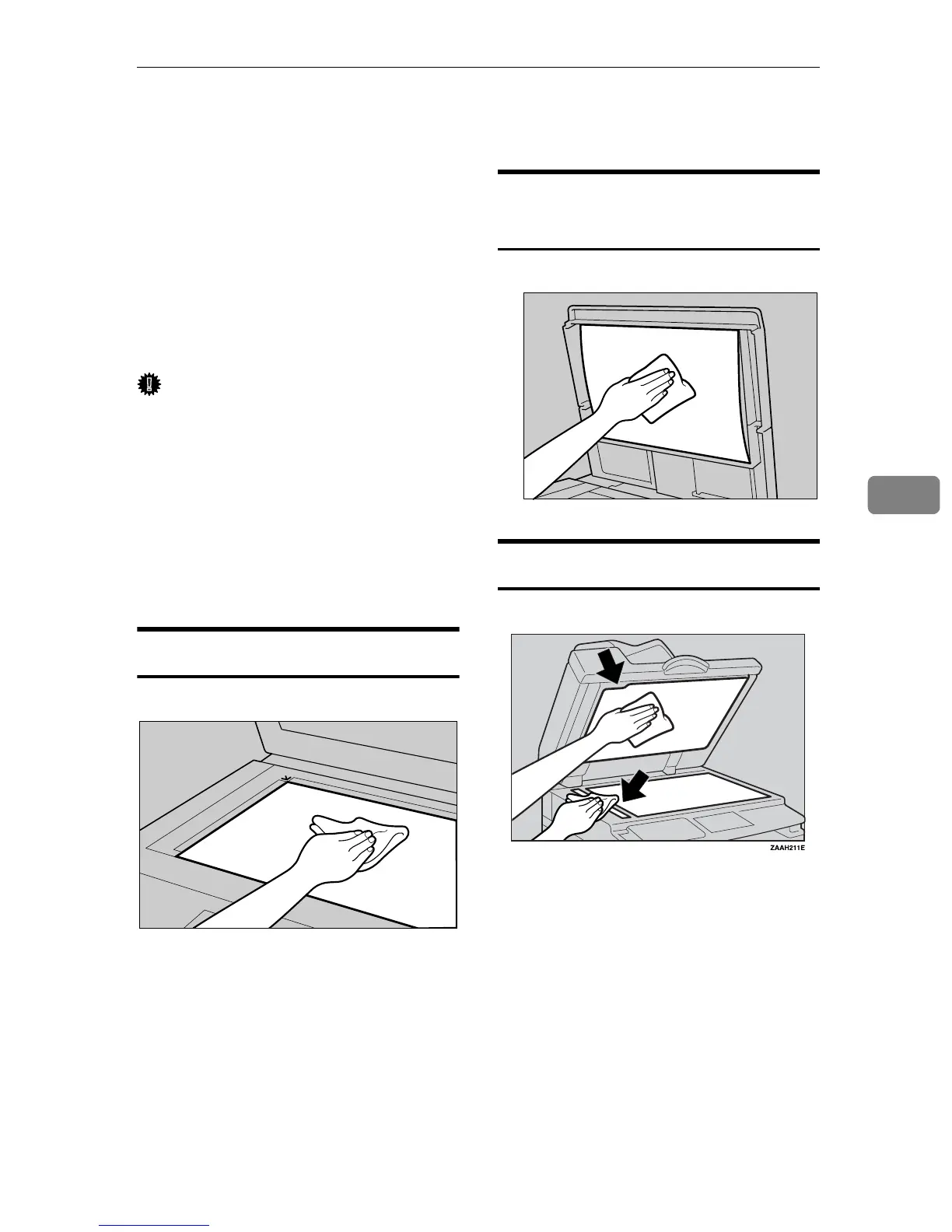 ZAAH211E