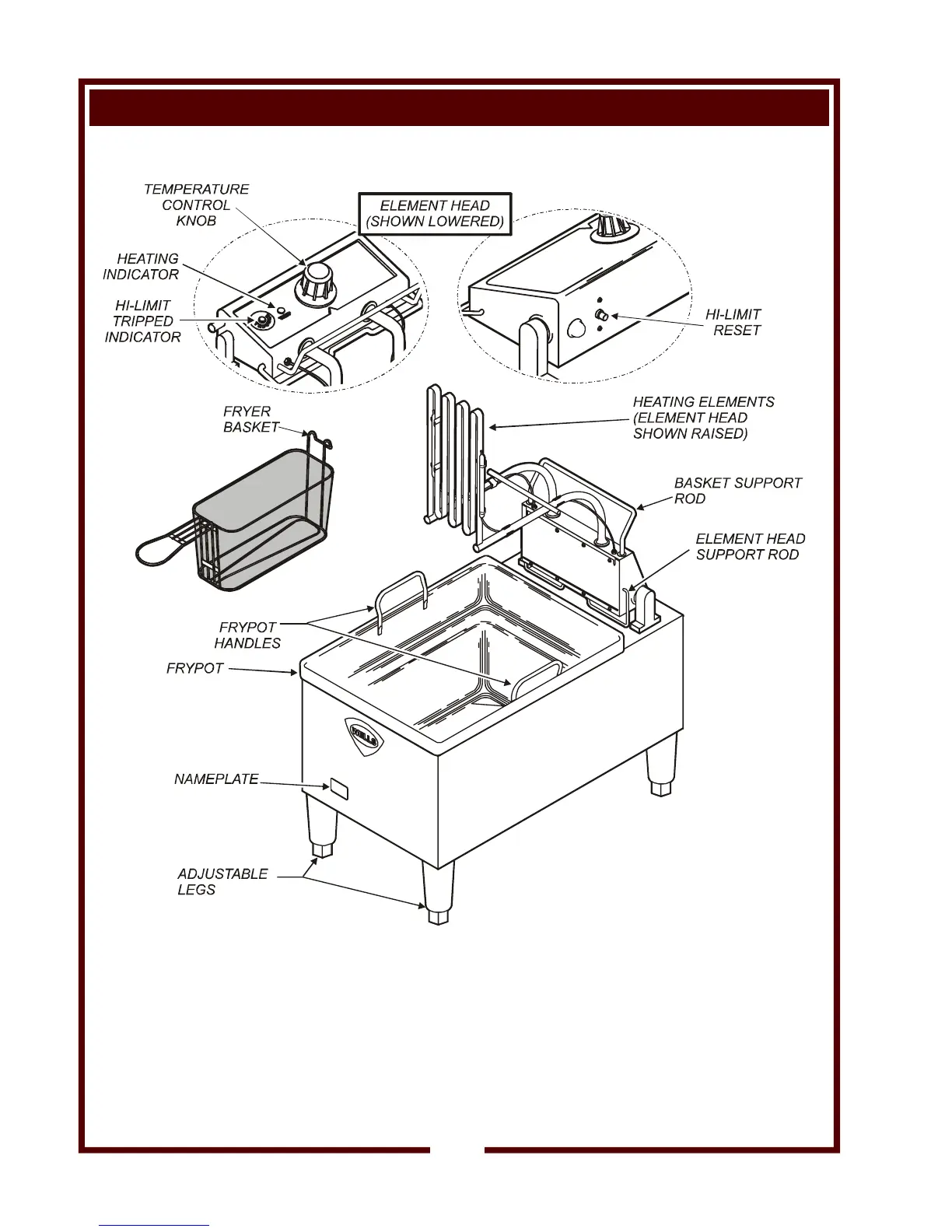 TEMPERATURE CONTROL KNOB

ELEMENT HEAD (SHOWN LOWERED)

HEATING INDICATOR

HI-LIMIT TRIPPED INDICATOR

HI-LIMIT RESET

FRYER BASKET

HEATING ELEMENTS (ELEMENT HEAD SHOWN RAISED)

BASKET SUPPORT ROD

ELEMENT HEAD SUPPORT ROD

FRYPOT HANDLES

FRYPOT

WELLS

NAMEPLATE

ADJUSTABLE LEGS