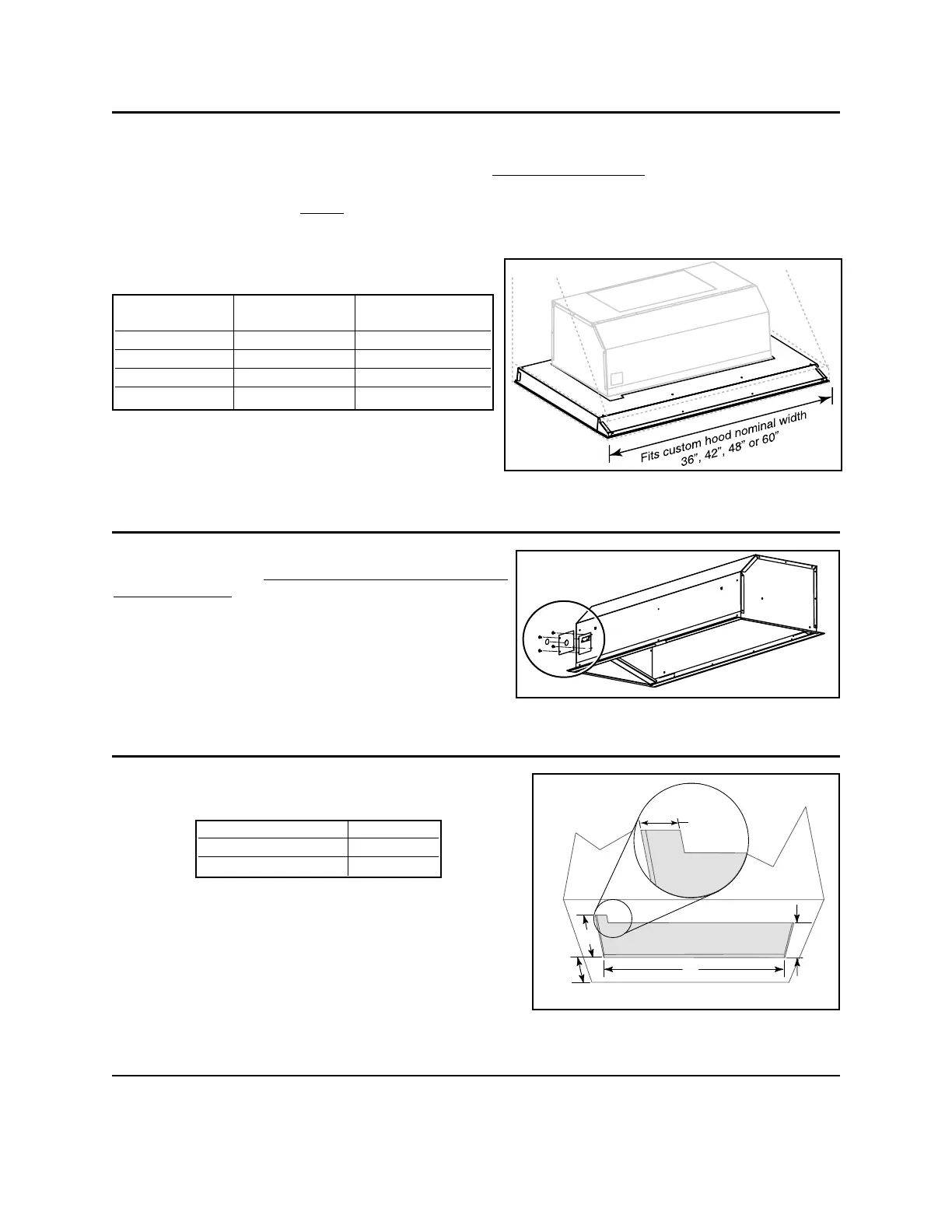 Fits custom hood nominal width 36", 42", 48" or 60"