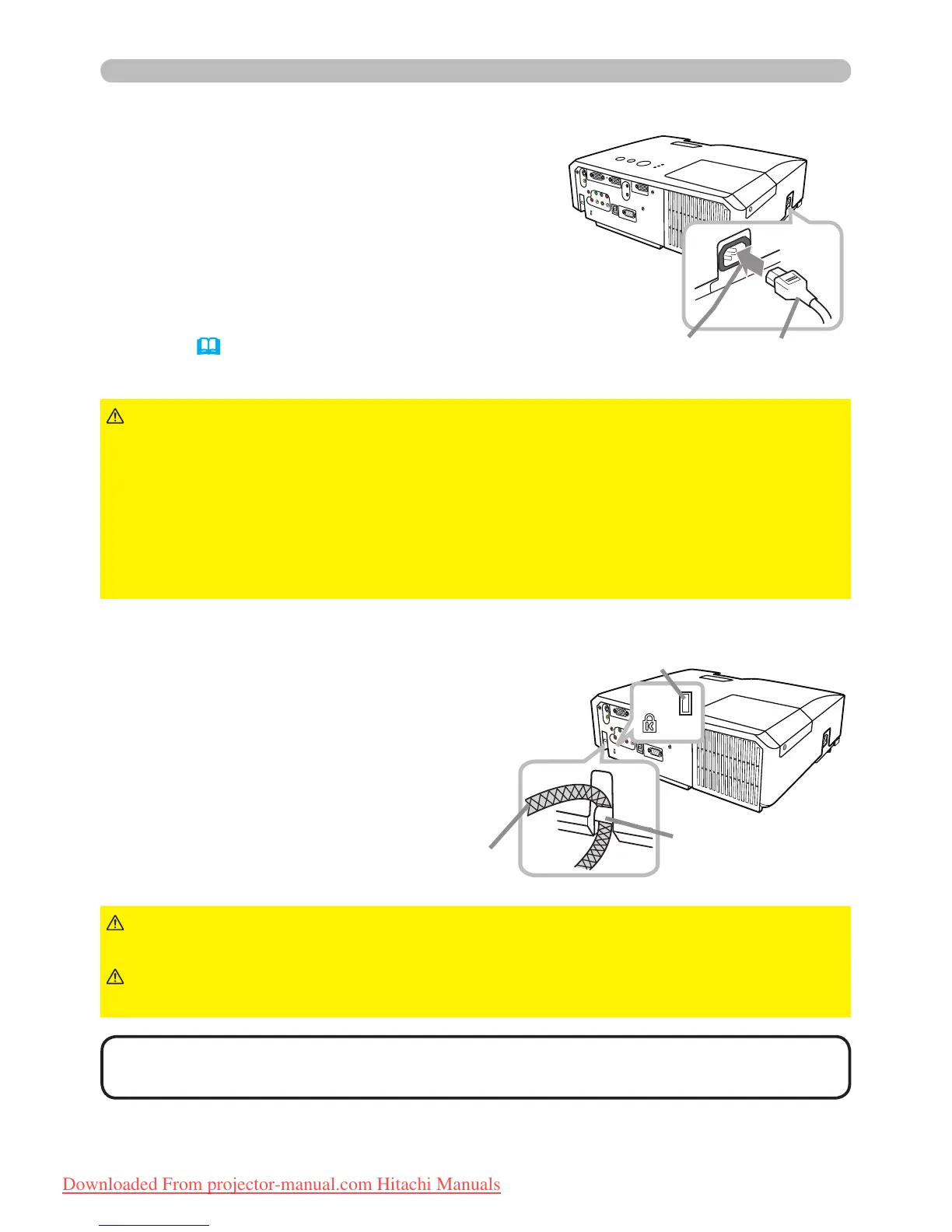 Downloaded From projector-manual.com Hitachi Manuals