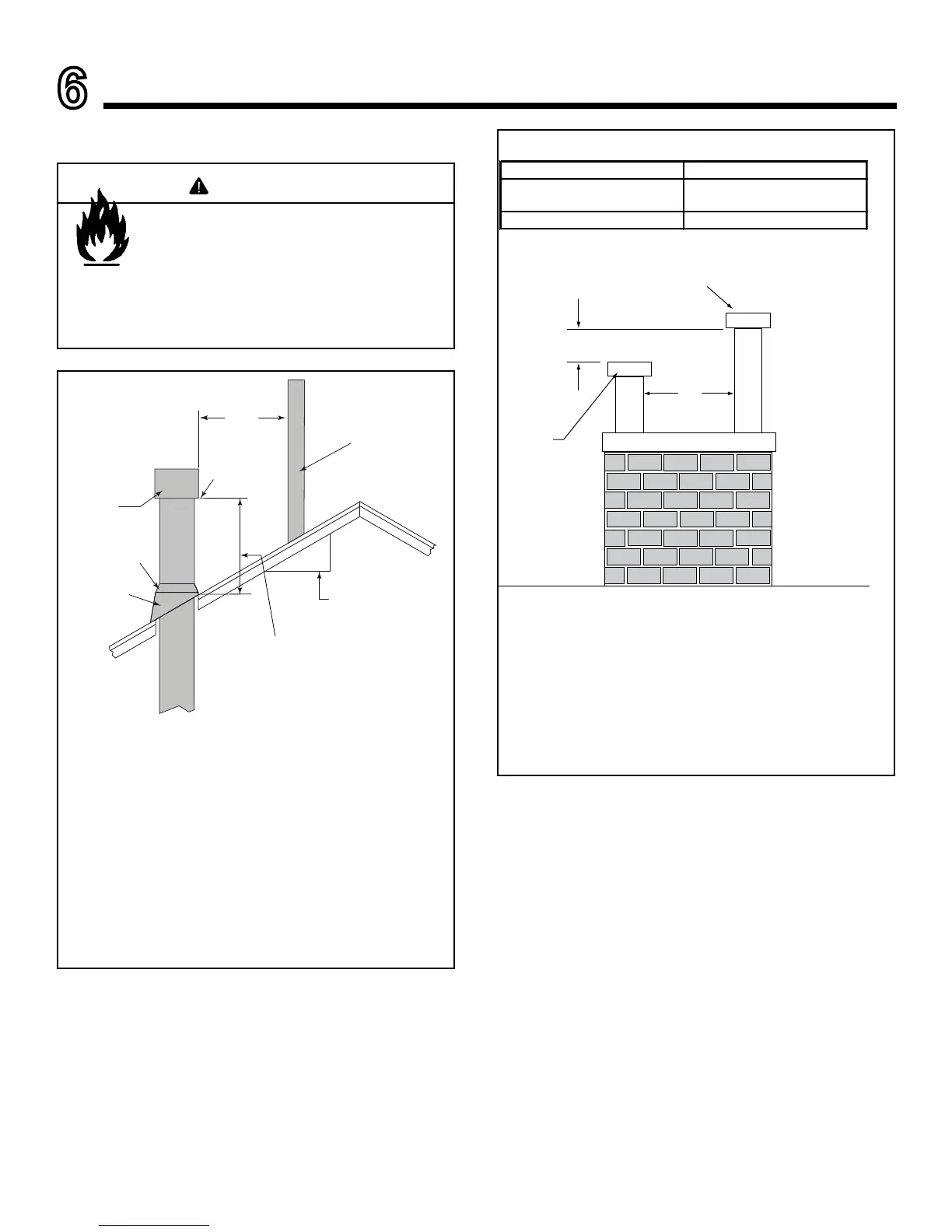 6