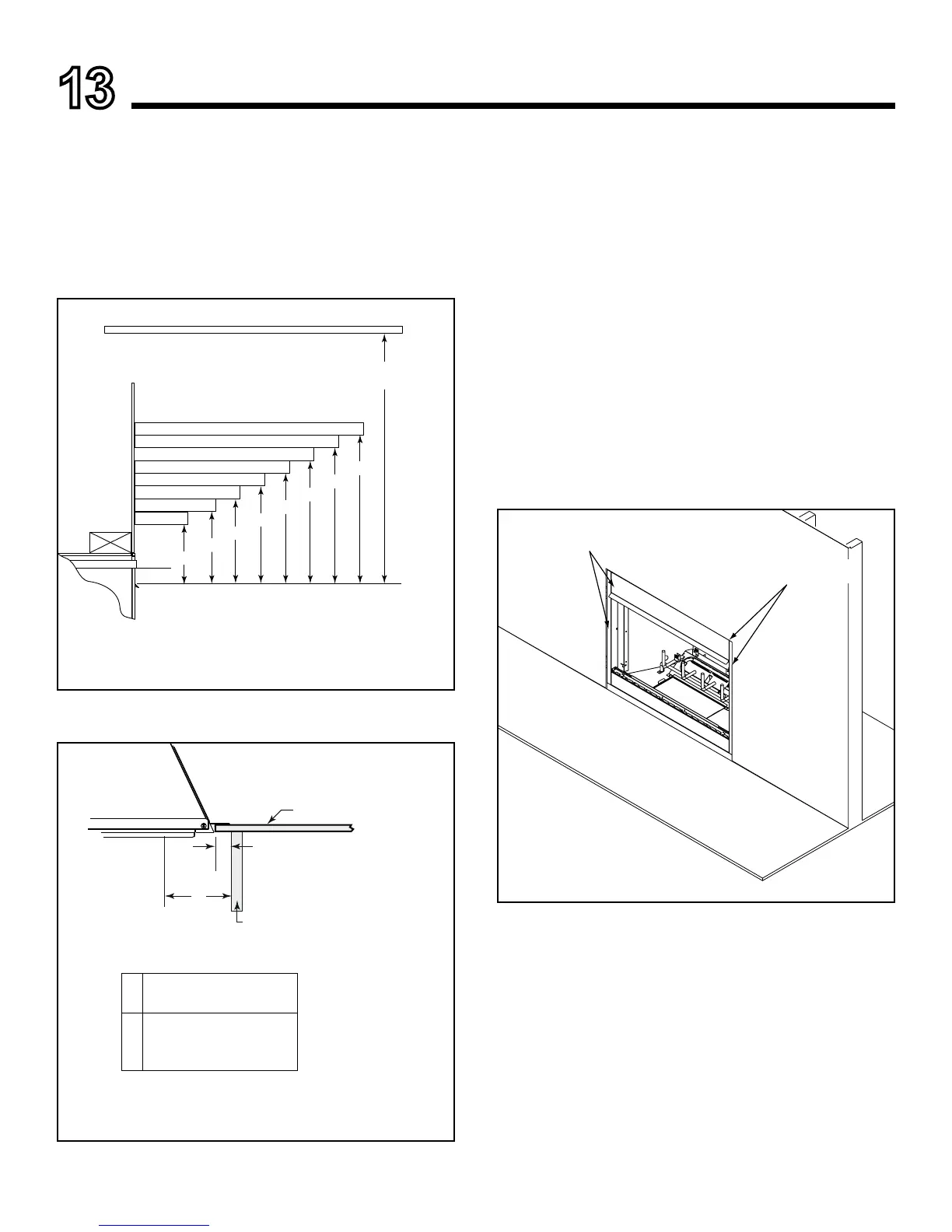 13