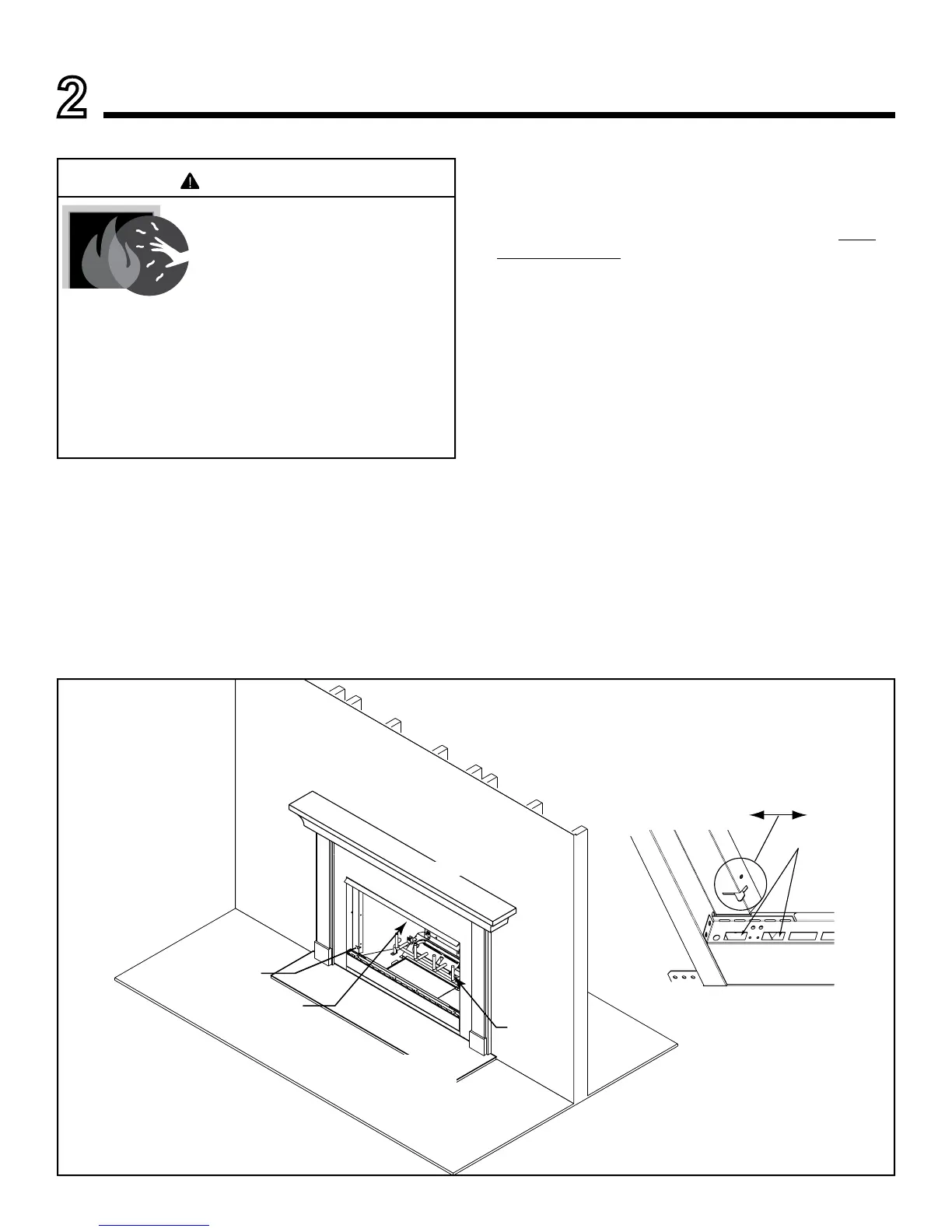 2