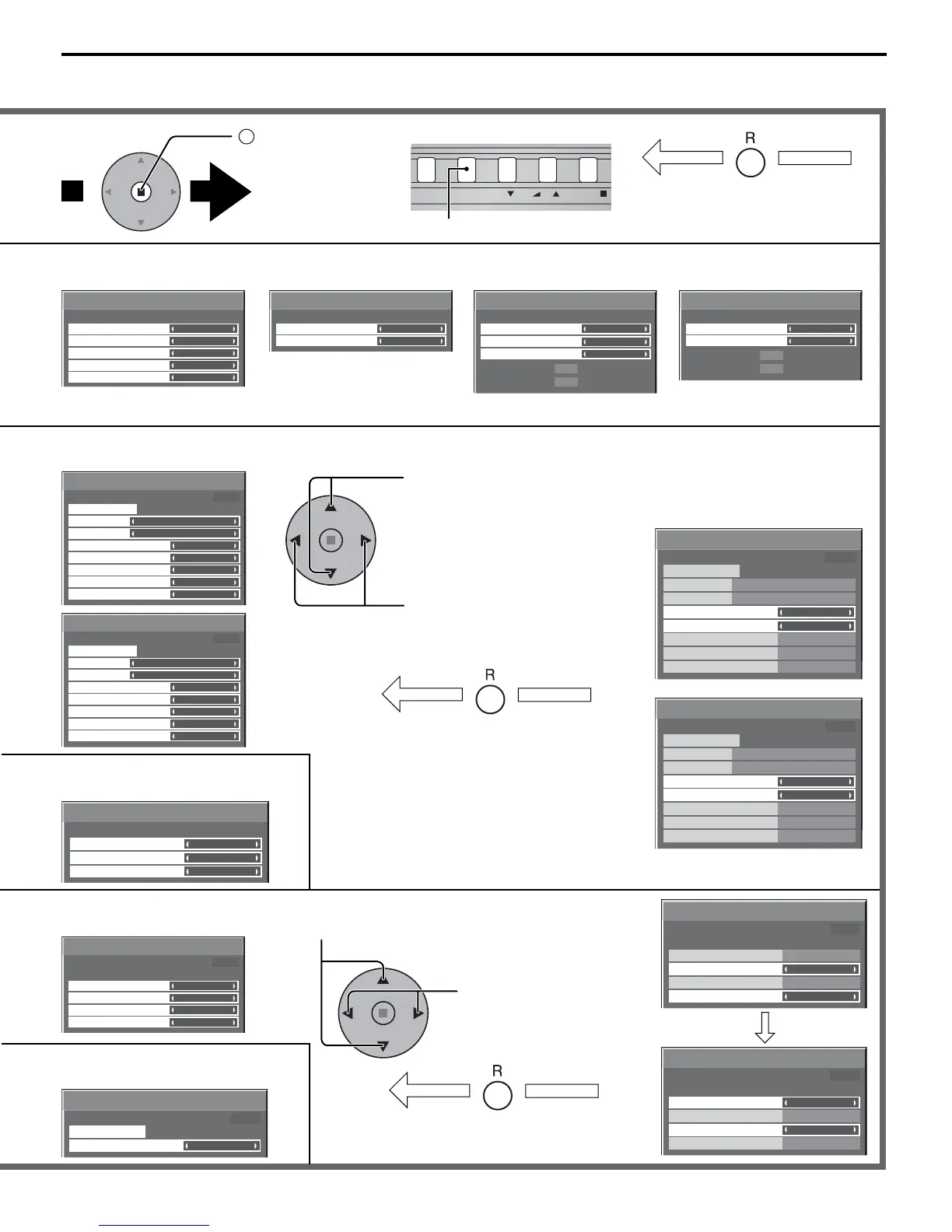 R

R

R