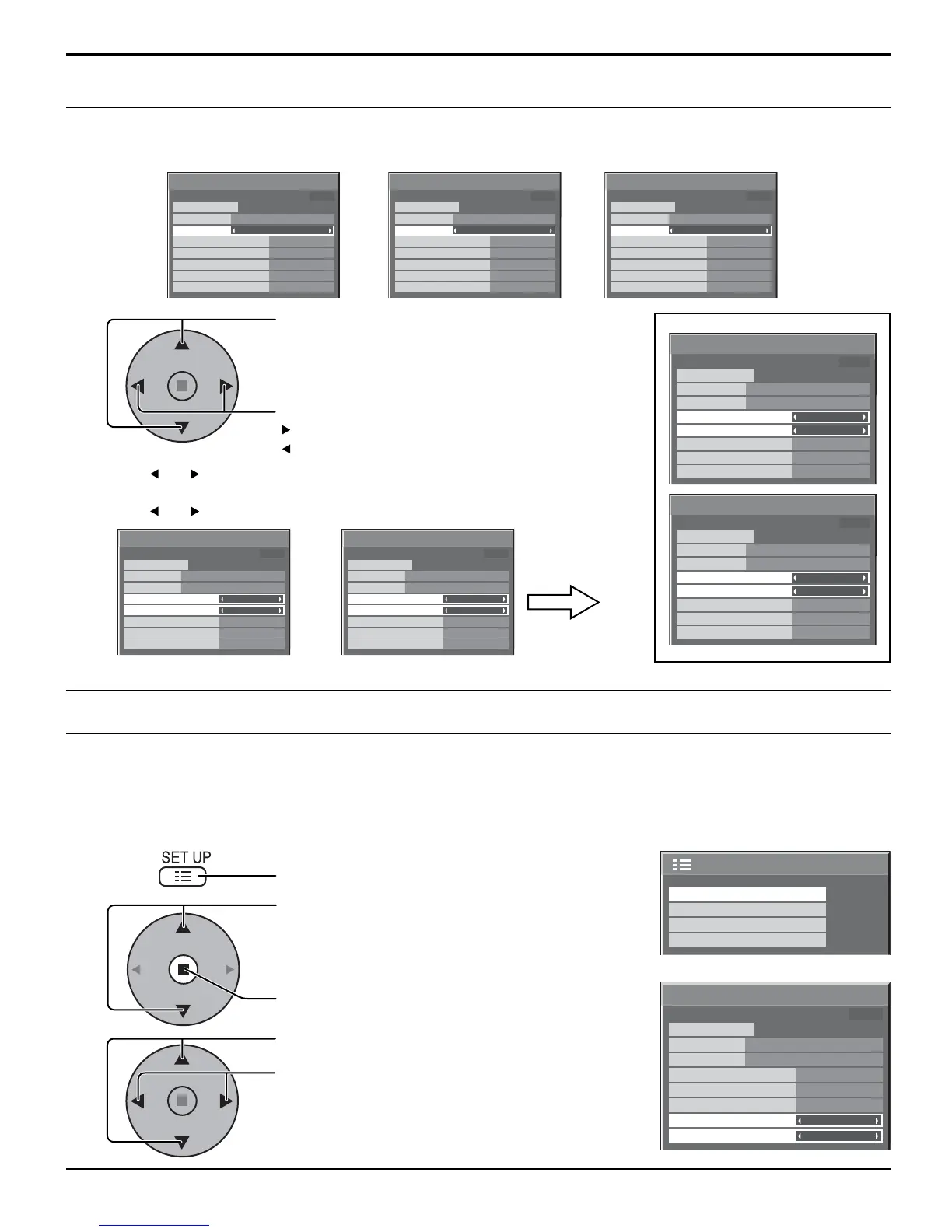 SET UP