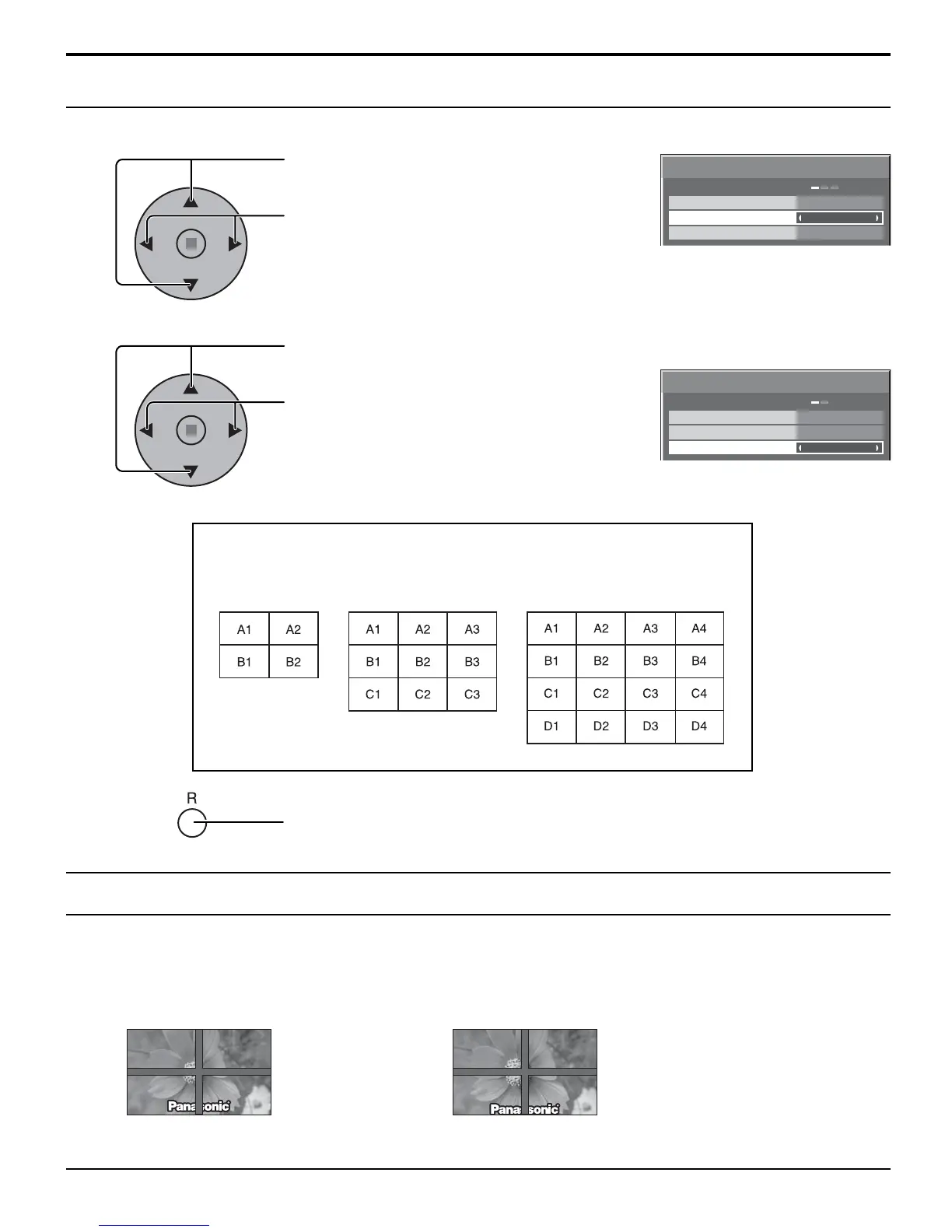 | A1 | A2 |
|---|---|
| B1 | B2 |

| A1 | A2 | A3 |
|---|---|---|
| B1 | B2 | B3 |
| C1 | C2 | C3 |

| A1 | A2 | A3 | A4 |
|---|---|---|---|
| B1 | B2 | B3 | B4 |
| C1 | C2 | C3 | C4 |
| D1 | D2 | D3 | D4 |

R

Panasonic

Panasonic