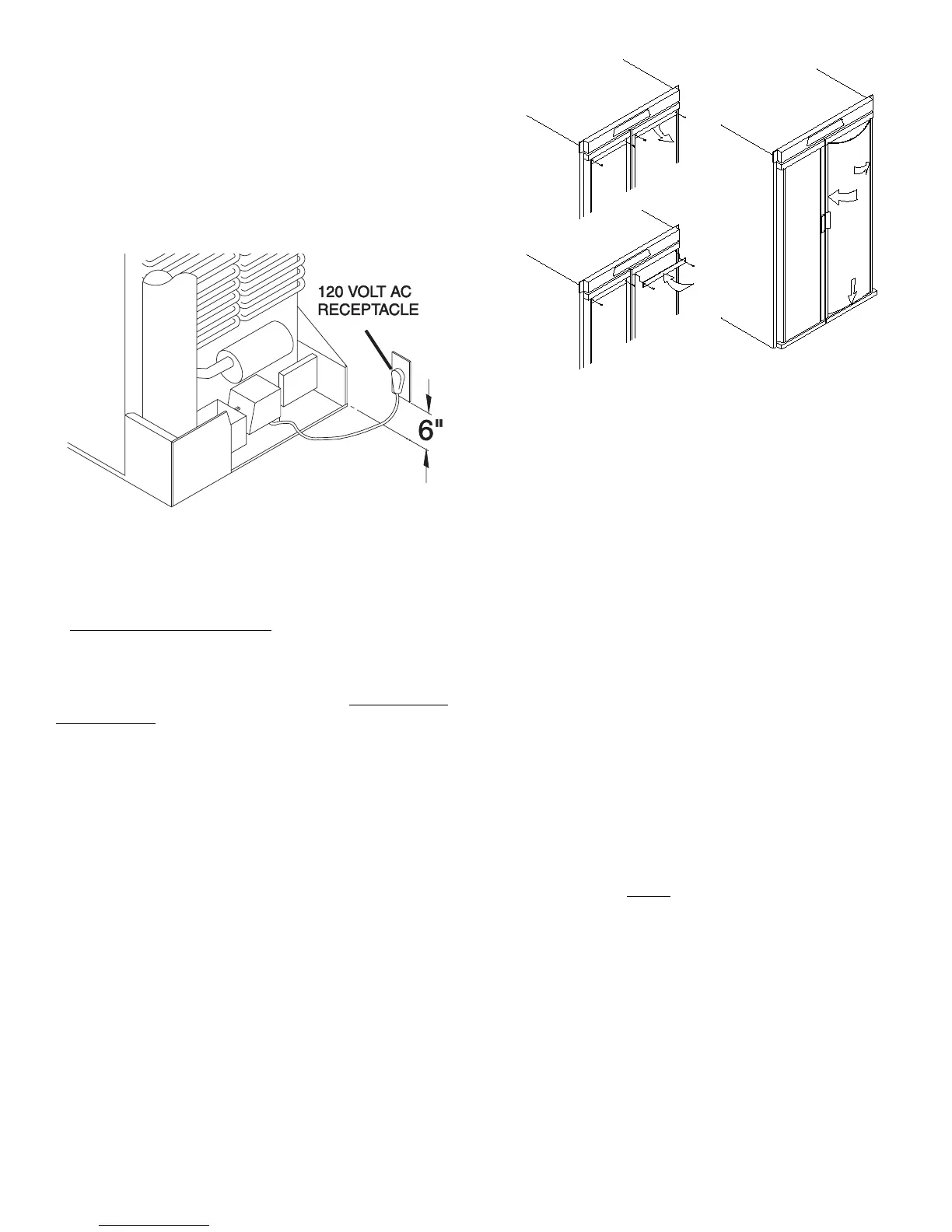 120 VOLT AC RECEPTACLE

6"