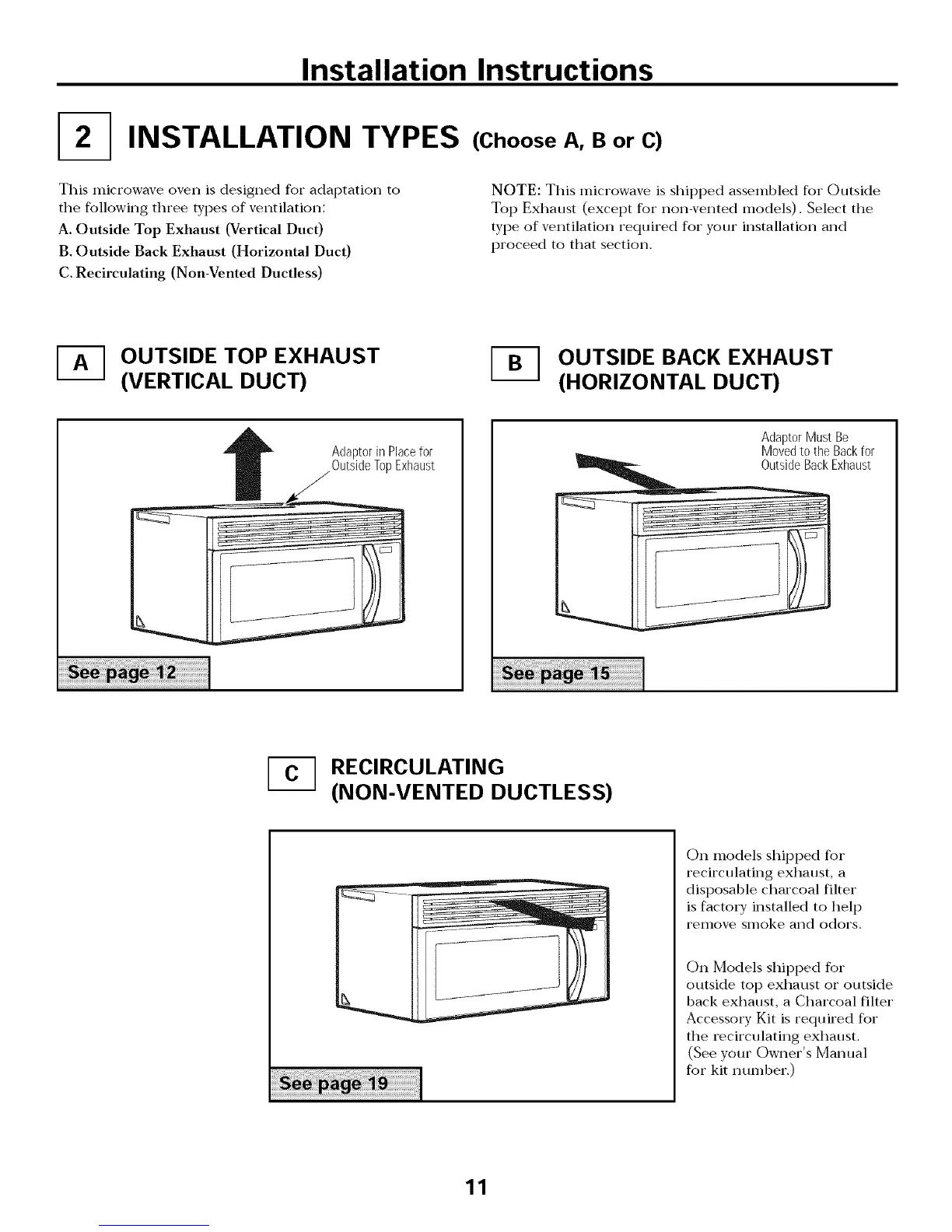 Installation Instructions

2 INSTALLATION TYPES (Choose A, B or C)

This microwave oven is designed for adaptation to the following three types of ventilation:

A. Outside Top Exhaust (Vertical Duct)

B. Outside Back Exhaust (Horizontal Duct)

C. Recirculating (Non-Vented Ductless)

NOTE: This microwave is shipped assembled for Outside Top Exhaust (except for non-vented models). Select the type of ventilation required for your installation and proceed to that section.

A OUTSIDE TOP EXHAUST (VERTICAL DUCT)

Adaptor in Place for Outside Top Exhaust

See page 12

B OUTSIDE BACK EXHAUST (HORIZONTAL DUCT)

Adaptor Must Be Moved to the Back for Outside Back Exhaust

See page 15

C RECIRCULATING (NON-VENTED DUCTLESS)

See page 19

On models shipped for recirculating exhaust, a disposable charcoal filter is factory installed to help remove smoke and odors.

On Models shipped for outside top exhaust or outside back exhaust, a Charcoal filter Accessory Kit is required for the recirculating exhaust. (See your Owner's Manual for kit number.)

11