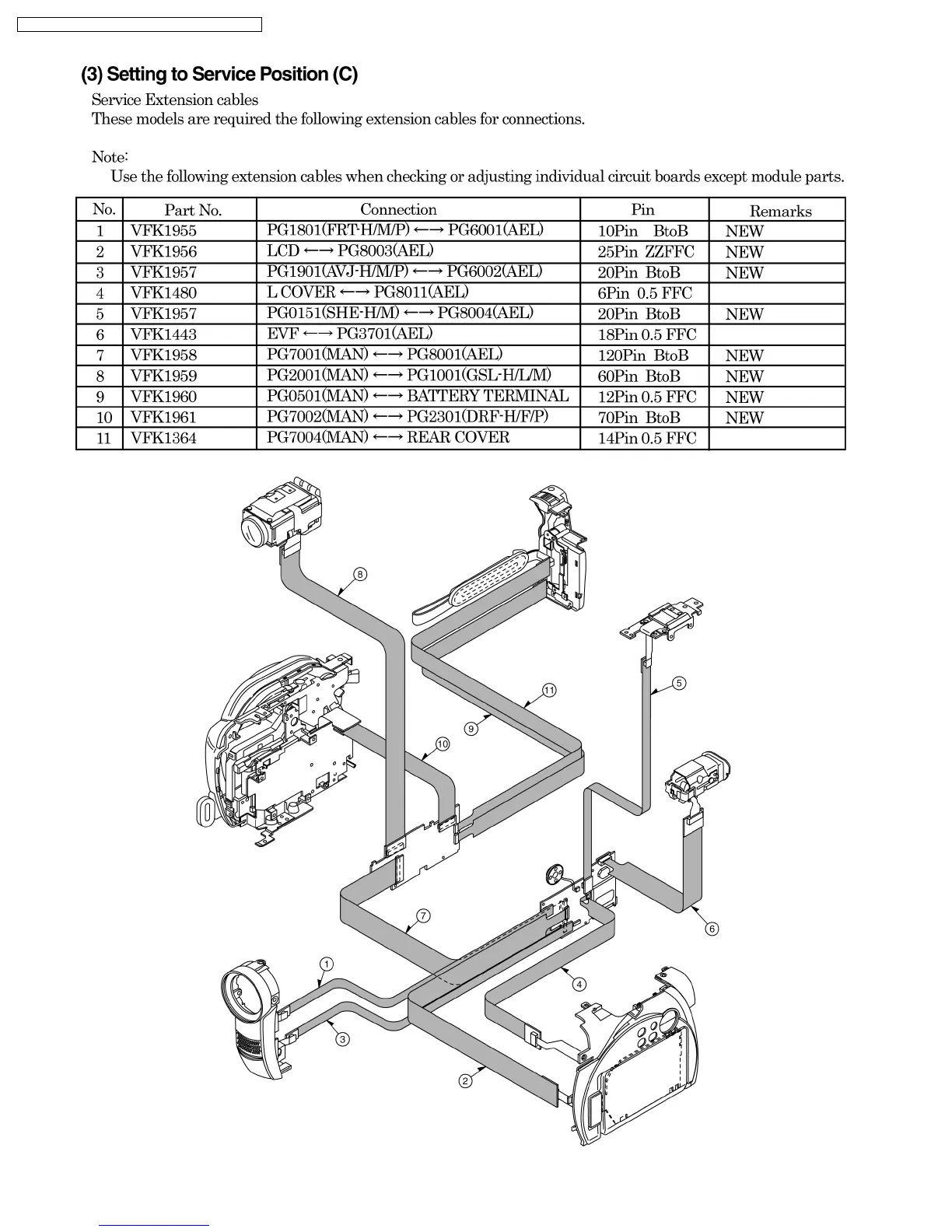 (3) Setting to Service Position (C)

Service Extension cables
These models are required the following extension cables for connections.

Note:
Use the following extension cables when checking or adjusting individual circuit boards except module parts.

| No. | Part No. | Connection | Pin | Remarks |
|---|---|---|---|---|
| 1 | VFK1955 | PG1801(FRT-H/M/P) ←→ PG6001(AEL) | 10Pin BtoB | NEW |
| 2 | VFK1956 | LCD ←→ PG8003(AEL) | 25Pin ZZFFC | NEW |
| 3 | VFK1957 | PG1901(AVJ-H/M/P) ←→ PG6002(AEL) | 20Pin BtoB | NEW |
| 4 | VFK1480 | L COVER ←→ PG8011(AEL) | 6Pin 0.5 FFC | |
| 5 | VFK1957 | PG0151(SHE-H/M) ←→ PG8004(AEL) | 20Pin BtoB | NEW |
| 6 | VFK1443 | EVF ←→ PG3701(AEL) | 18Pin 0.5 FFC | |
| 7 | VFK1958 | PG7001(MAN) ←→ PG8001(AEL) | 120Pin BtoB | NEW |
| 8 | VFK1959 | PG2001(MAN) ←→ PG1001(GSL-H/L/M) | 60Pin BtoB | NEW |
| 9 | VFK1960 | PG0501(MAN) ←→ BATTERY TERMINAL | 12Pin 0.5 FFC | NEW |
| 10 | VFK1961 | PG7002(MAN) ←→ PG2301(DRF-H/F/P) | 70Pin BtoB | NEW |
| 11 | VFK1364 | PG7004(MAN) ←→ REAR COVER | 14Pin 0.5 FFC | |

8
11
5
9
10
7
6
1
4
3
2