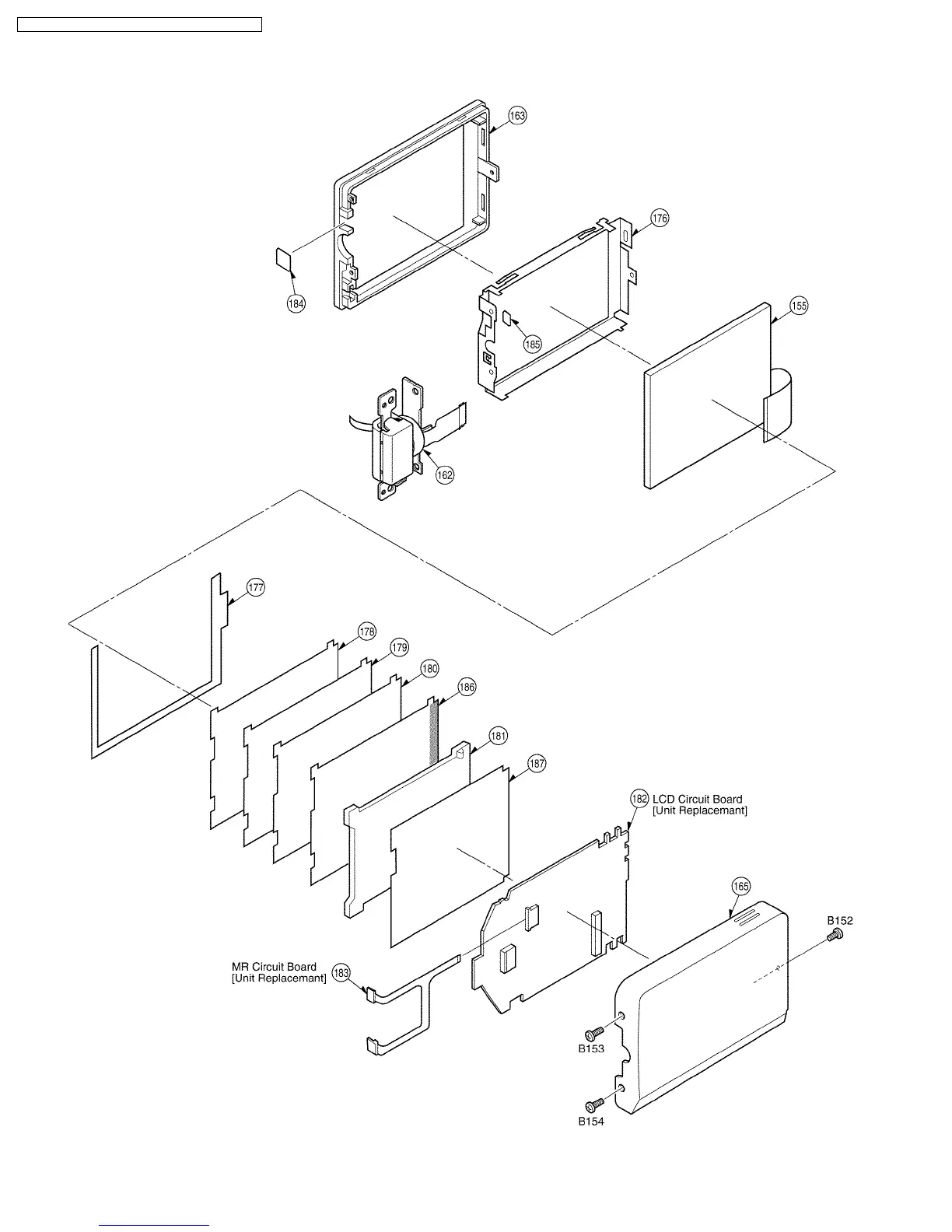 163

176

184

185

155

162

177

178

179

180

186

181

187

182 LCD Circuit Board [Unit Replacemant]

165

B152

MR Circuit Board [Unit Replacemant] 183

B153

B154