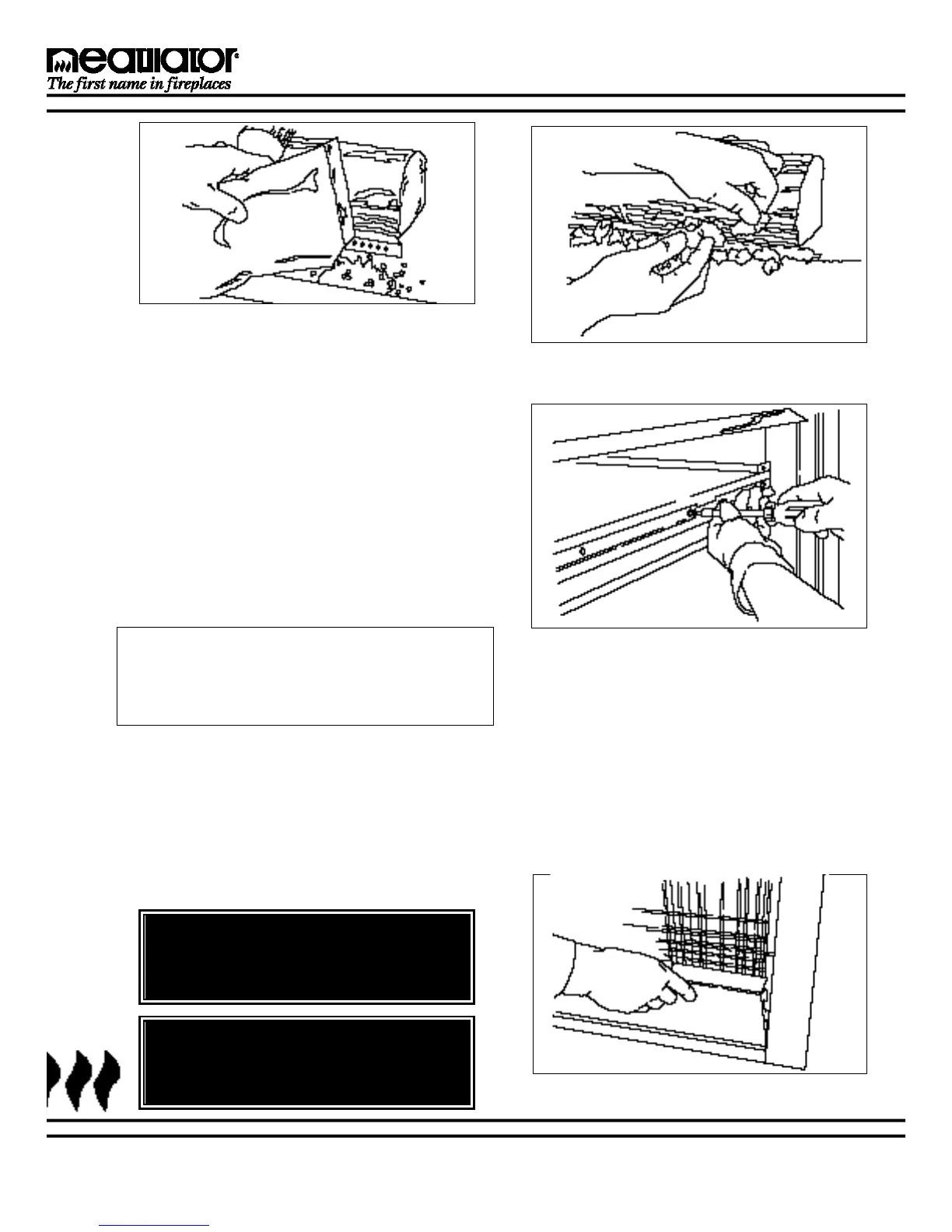 heatilator®
The first name in fireplaces