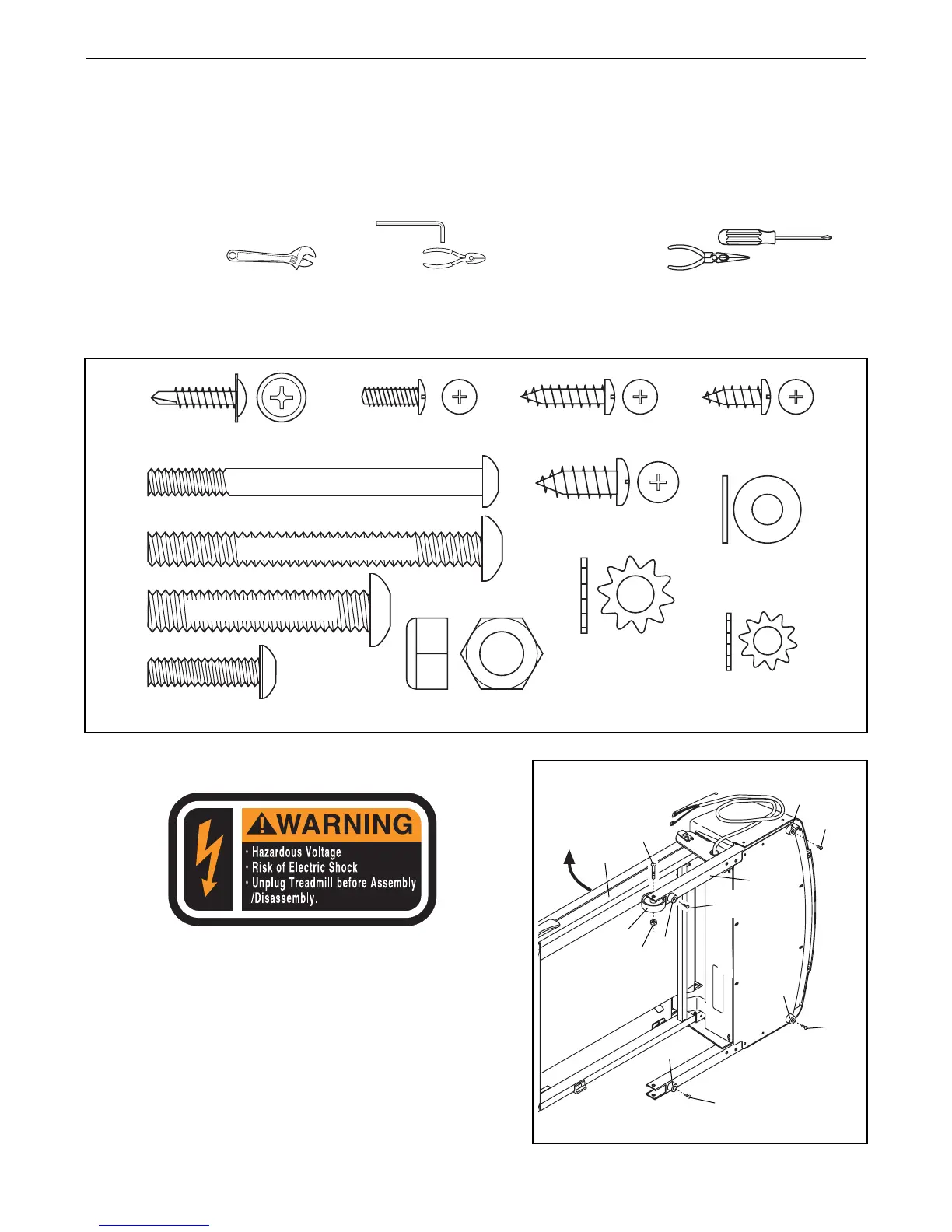 WARNING
• Hazardous Voltage
• Risk of Electric Shock
• Unplug Treadmill before Assembly /Disassembly.